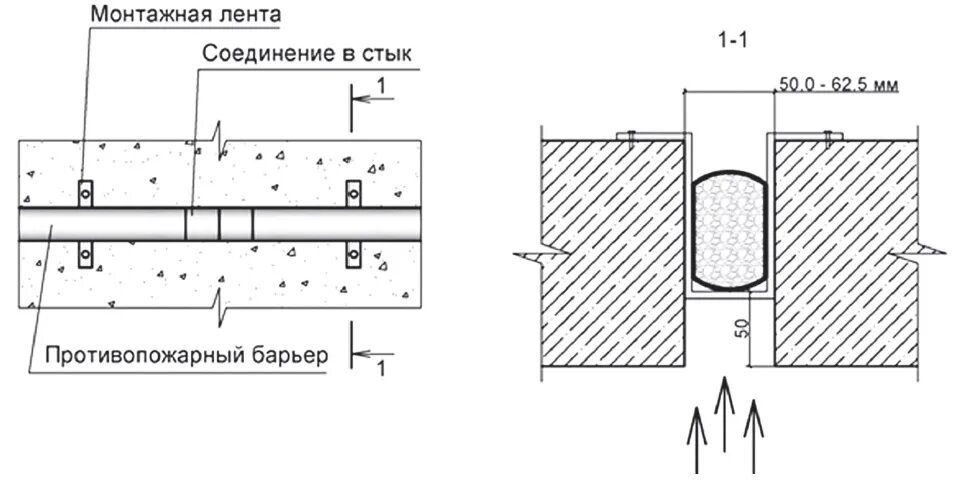 Монтажная лента

Соединение в стык

1

Противопожарный барьер

1

1-1

50.0 - 62.5 мм

50