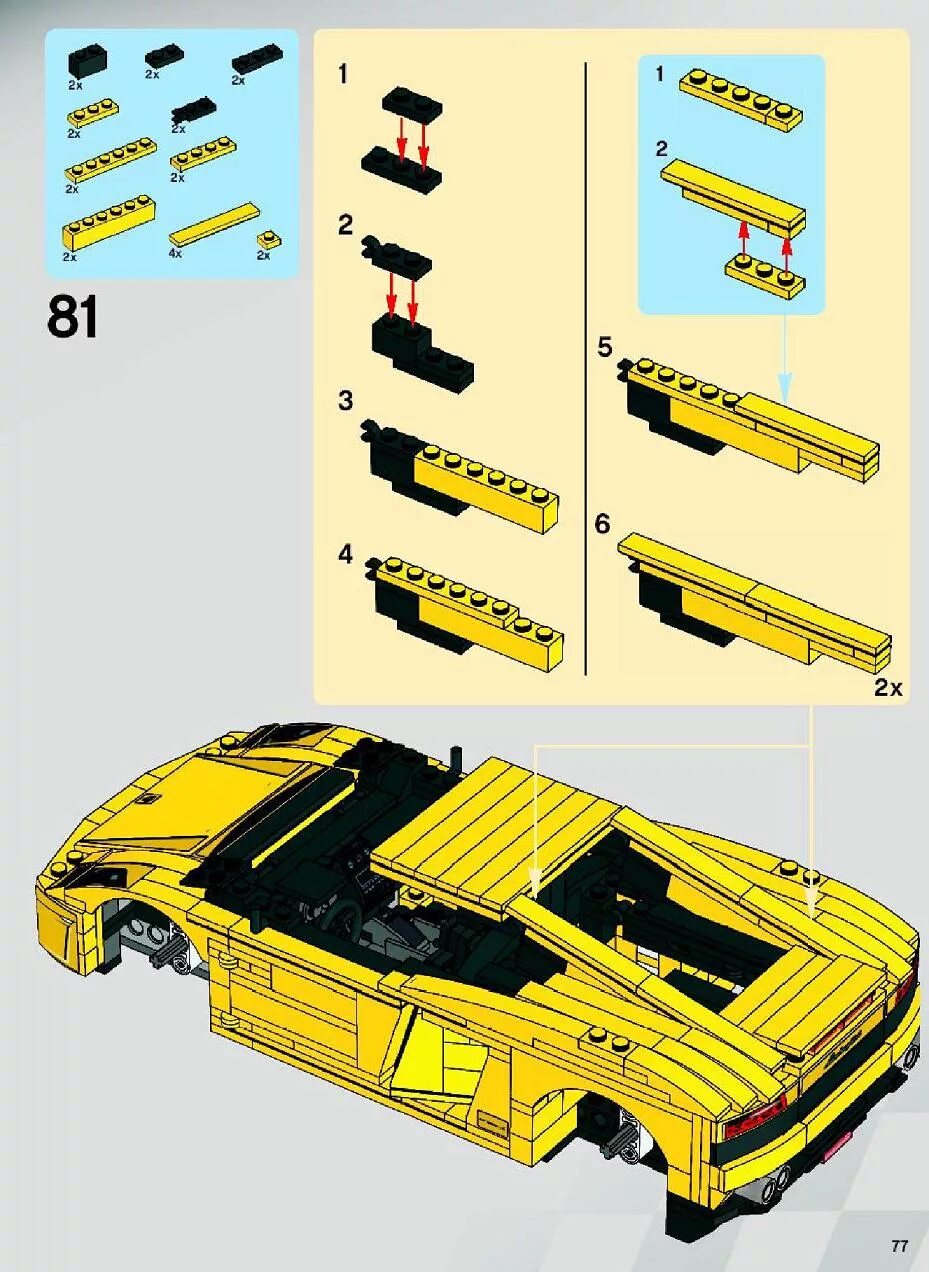 2x
2x
2x
2x
2x
2x
2x
2x
4x
2x

81

1
2
3
4

1
2

5
6
2x

77