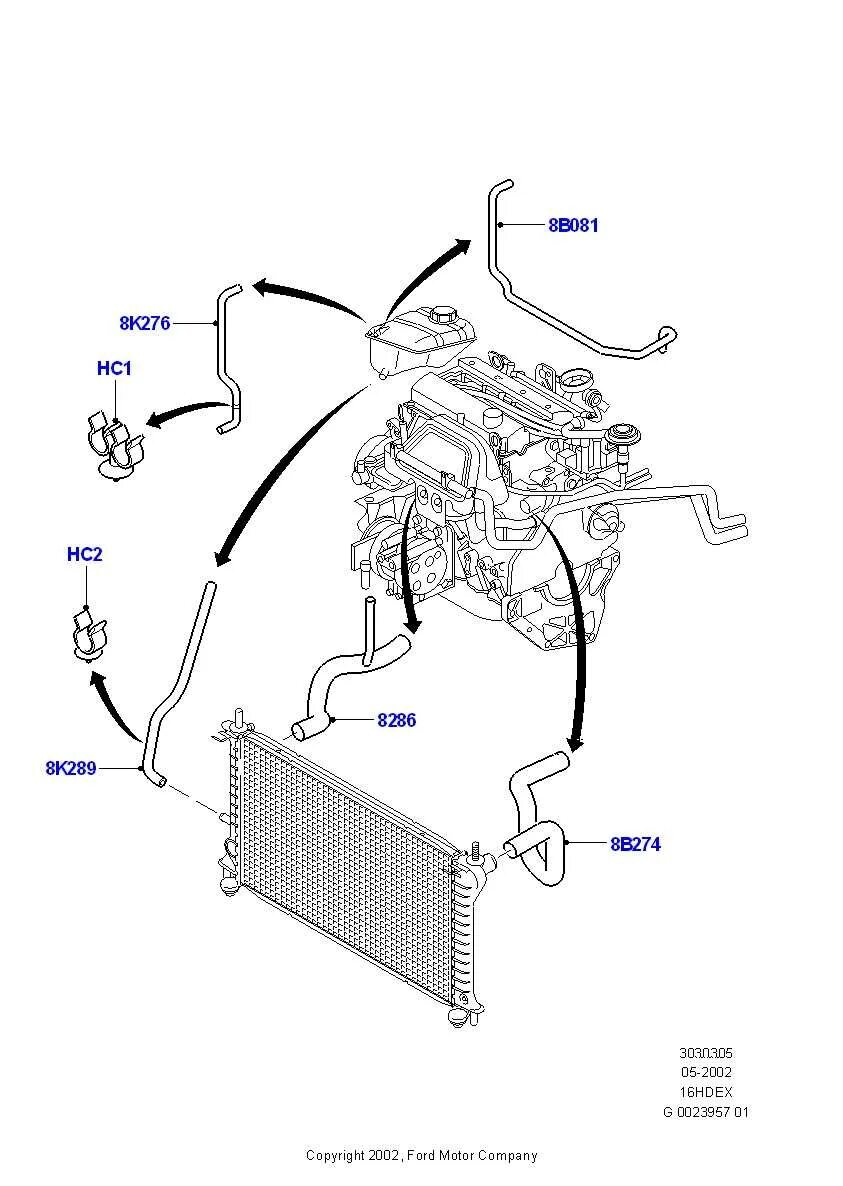 8B081

8K276

HC1

HC2

8286

8K289

8B274

3030305
05-2002
16HDEX
G 0023957 01

Copyright 2002, Ford Motor Company