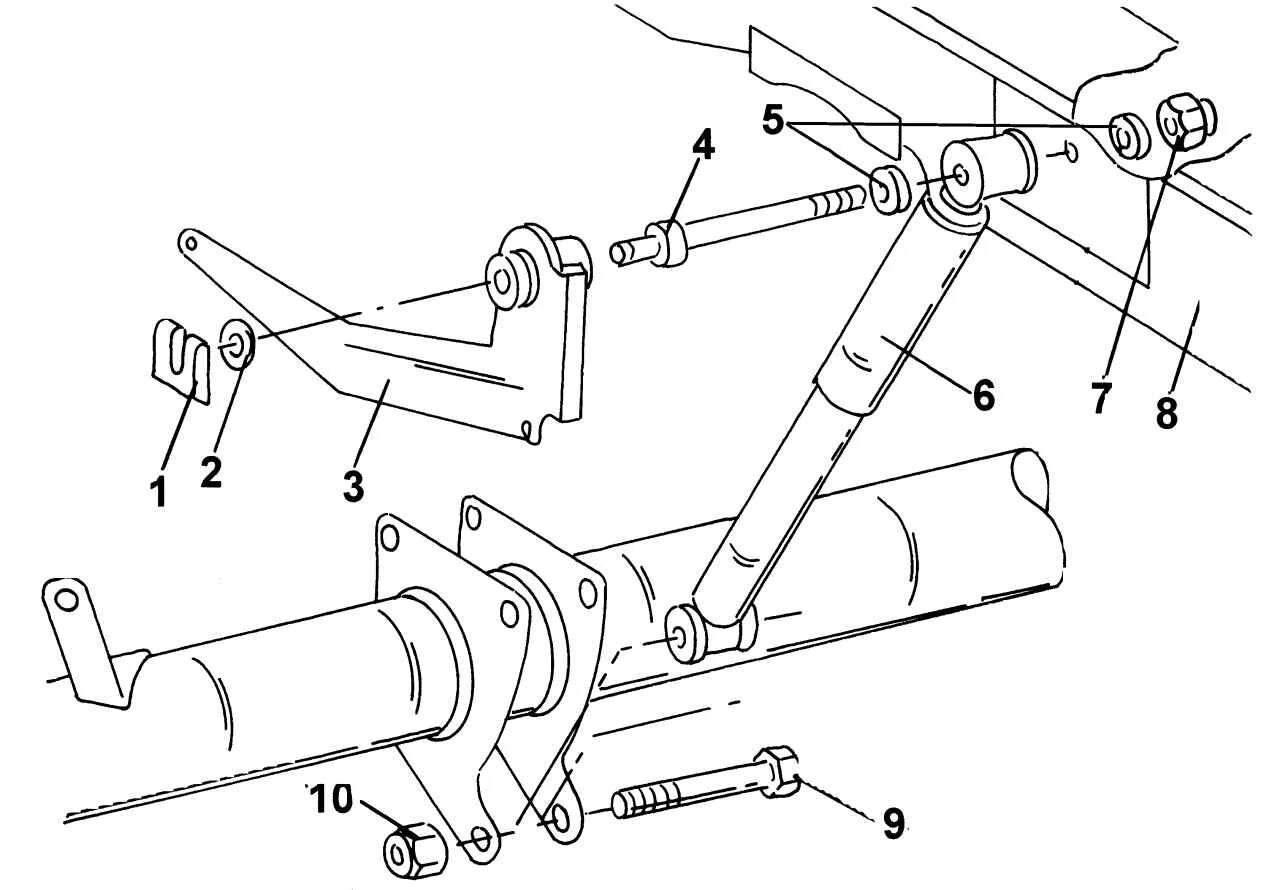 5
4
7
8
6
1
2
3
10
9