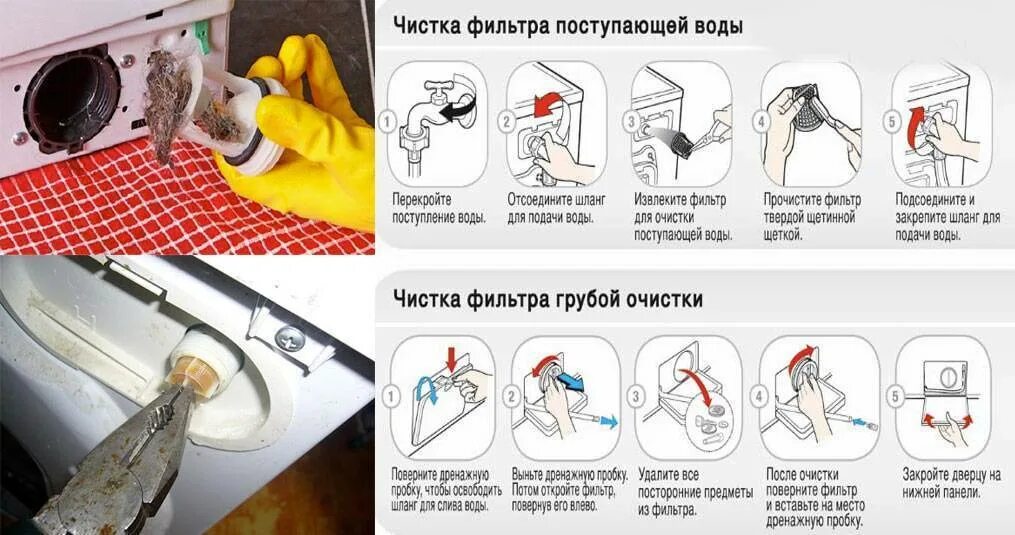 Чистка фильтра поступающей воды

1
Перекройте поступление воды.

2
Отсоедините шланг для подачи воды.

3
Извлеките фильтр для очистки поступающей воды.

4
Прочистите фильтр твердой щетинной щеткой.

5
Подсоедините и закрепите шланг для подачи воды.

Чистка фильтра грубой очистки

1
Поверните дренажную пробку, чтобы освободить шланг для слива воды.

2
Выньте дренажную пробку. Потом откройте фильтр, повернув его влево.

3
Удалите все посторонние предметы из фильтра.

4
После очистки поверните фильтр и вставьте на место дренажную пробку.

5
Закройте дверцу на нижней панели.