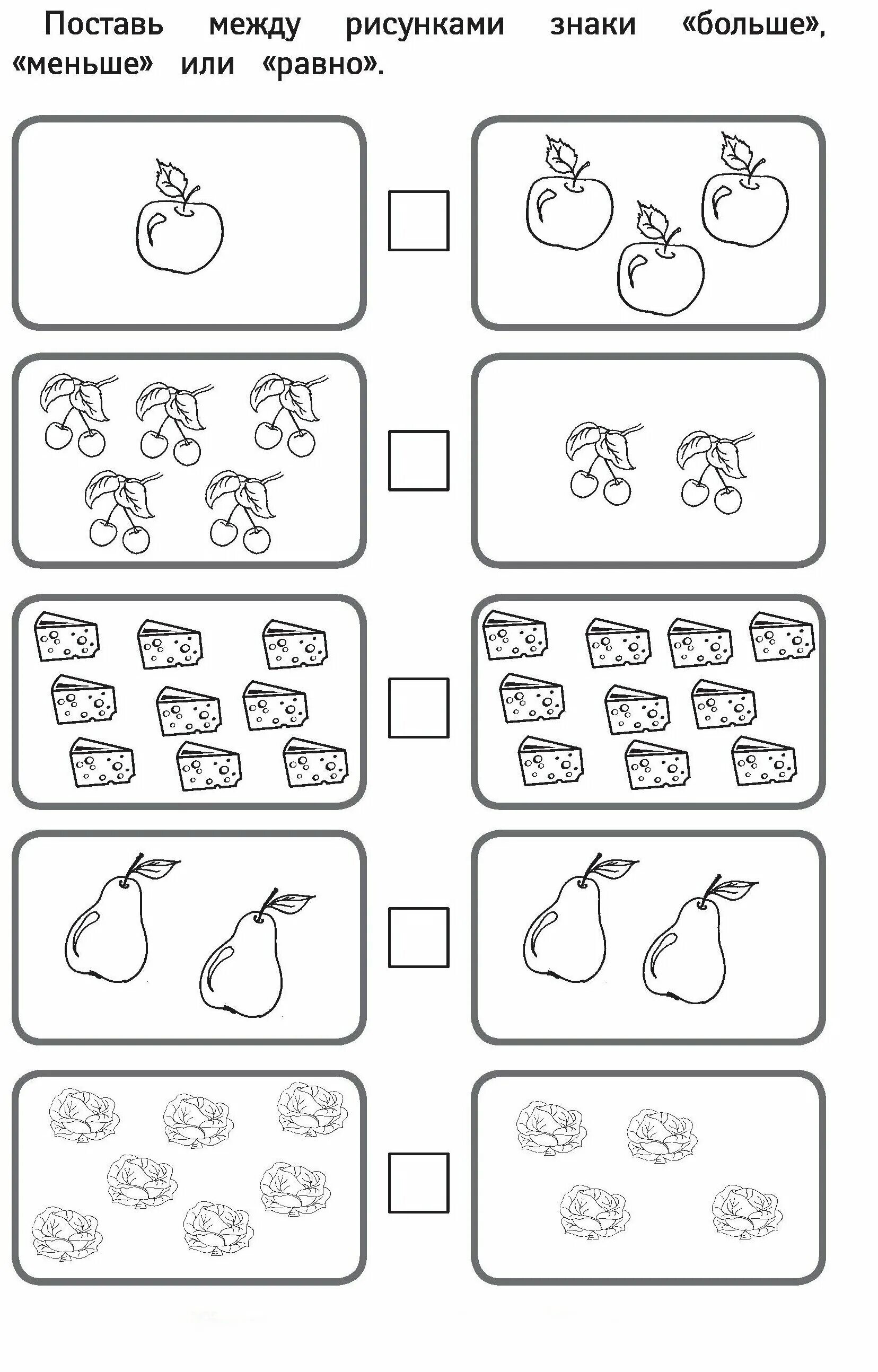 Поставь между рисунками знаки «больше», «меньше» или «равно».