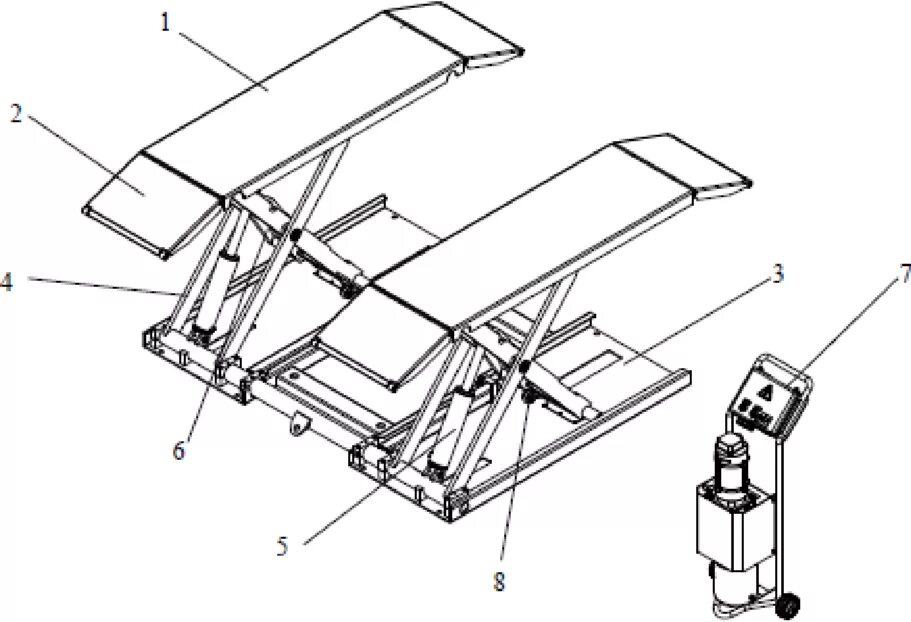 1
2
4
3
7
6
5
8