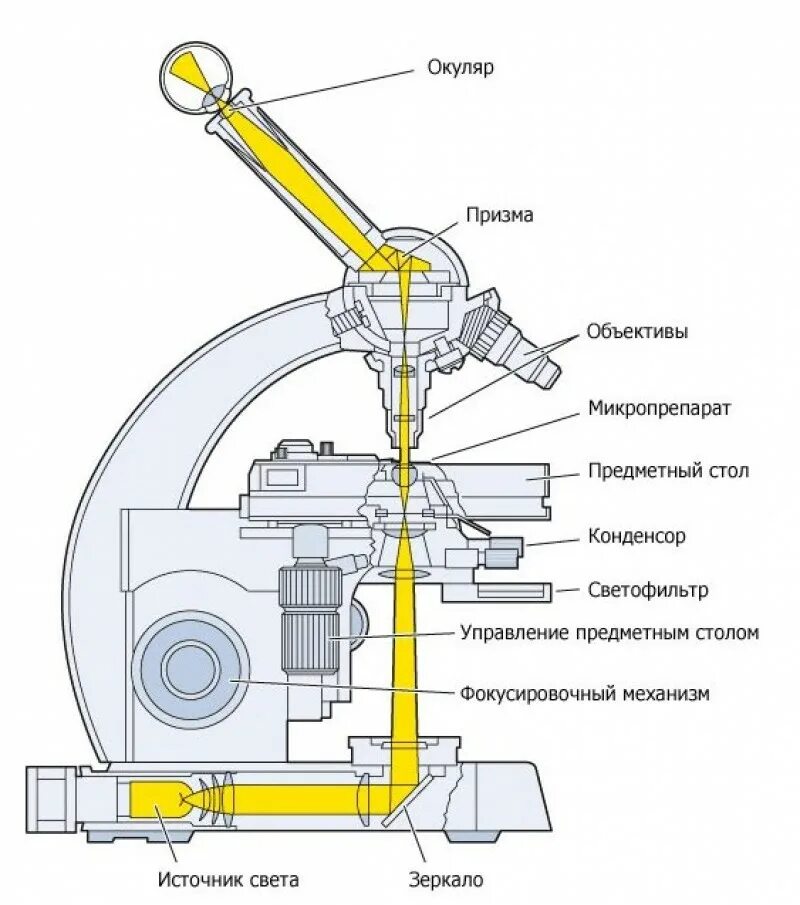 Окуляр

Призма

Объективы

Микропрепарат

Предметный стол

Конденсор

Светофильтр

Управление предметным столом

Фокусировочный механизм

Источник света

Зеркало