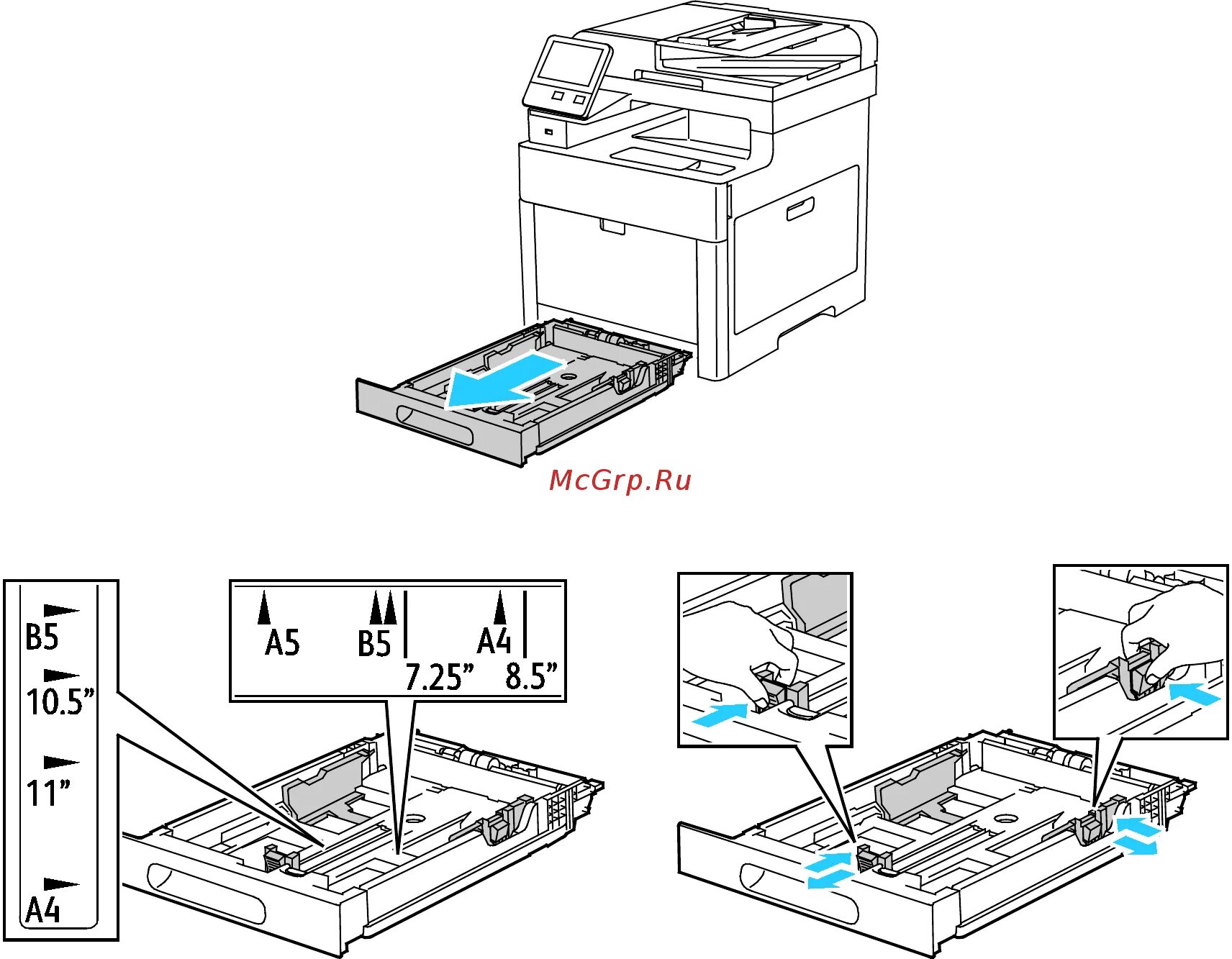 McGrp.Ru

B5
10.5”
11”
A4

A5 B5 A4
7.25” 8.5”