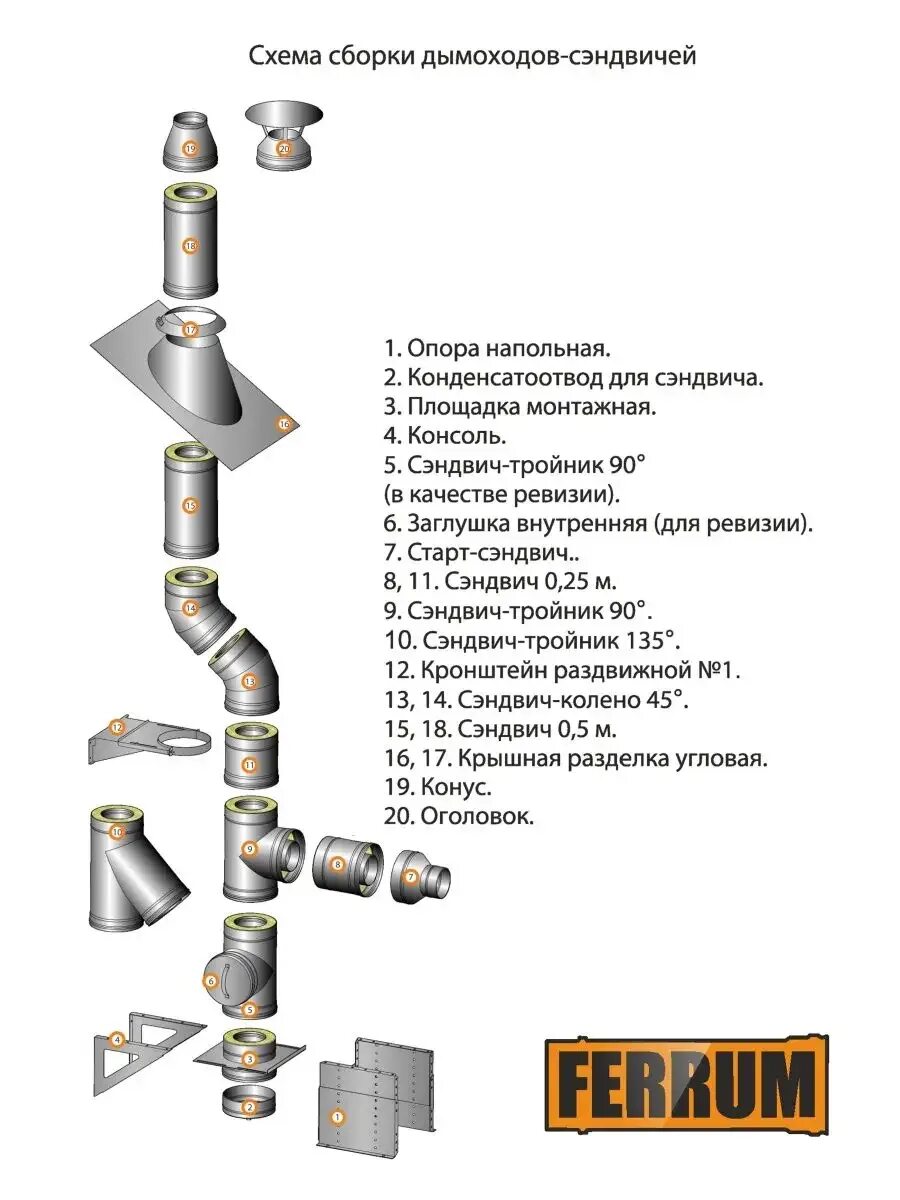 Схема сборки дымоходов-сэндвичей

19 20 18 17 16 15 14 13 12 11 10 9 8 7 6 5 4 3 2 1

1. Опора напольная.
2. Конденсатоотвод для сэндвича.
3. Площадка монтажная.
4. Консоль.
5. Сэндвич-тройник 90°
(в качестве ревизии).
6. Заглушка внутренняя (для ревизии).
7. Старт-сэндвич..
8, 11. Сэндвич 0,25 м.
9. Сэндвич-тройник 90°.
10. Сэндвич-тройник 135°.
12. Кронштейн раздвижной №1.
13, 14. Сэндвич-колено 45°.
15, 18. Сэндвич 0,5 м.
16, 17. Крышная разделка угловая.
19. Конус.
20. Оголовок.

FERRUM