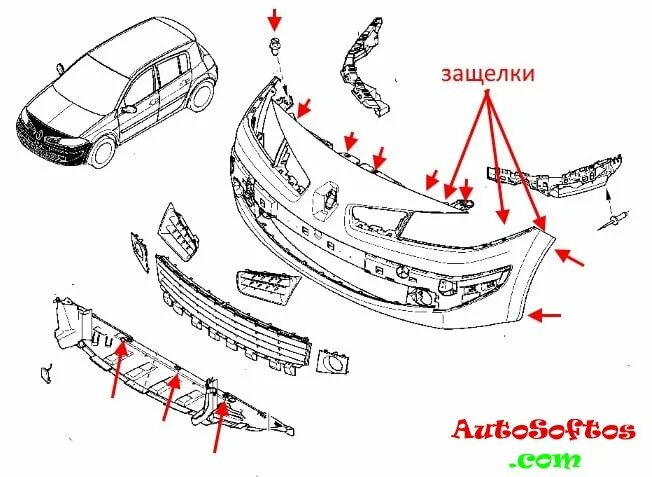 защелки

AutoSoftos
.com