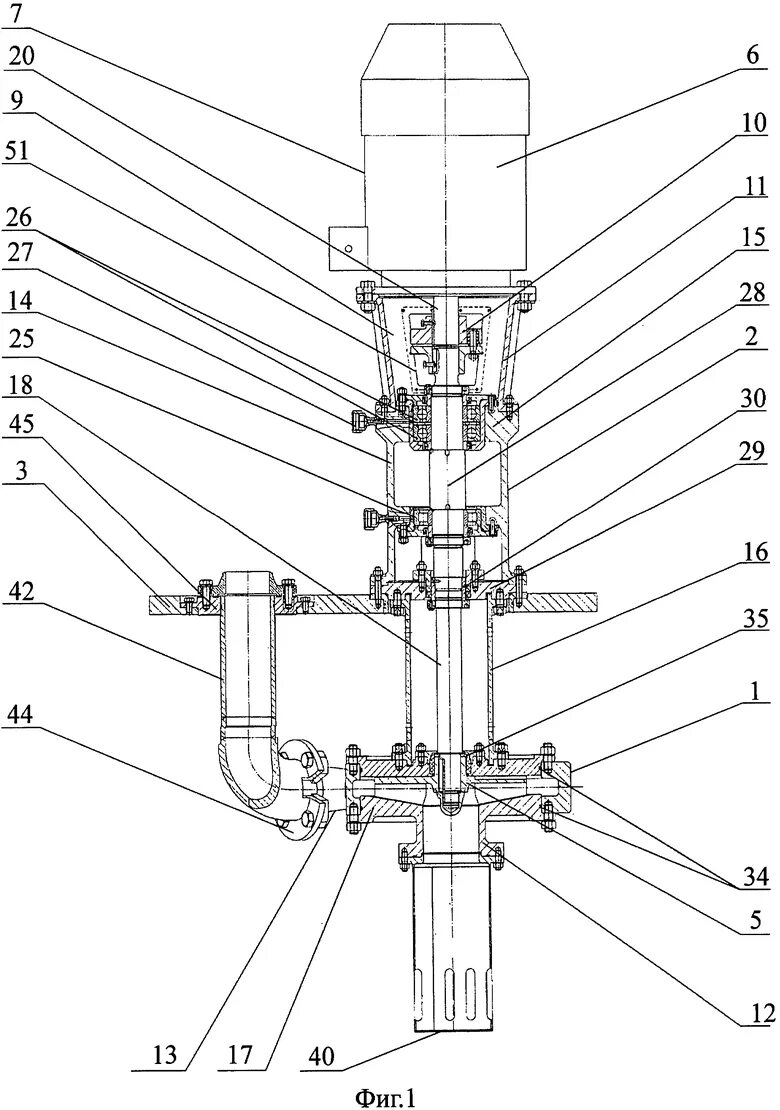 7
20
9
51
26
27
14
25
18
45
3
42
44
6
10
11
15
28
2
30
29
16
35
1
34
5
12
13
17
40
Фиг.1