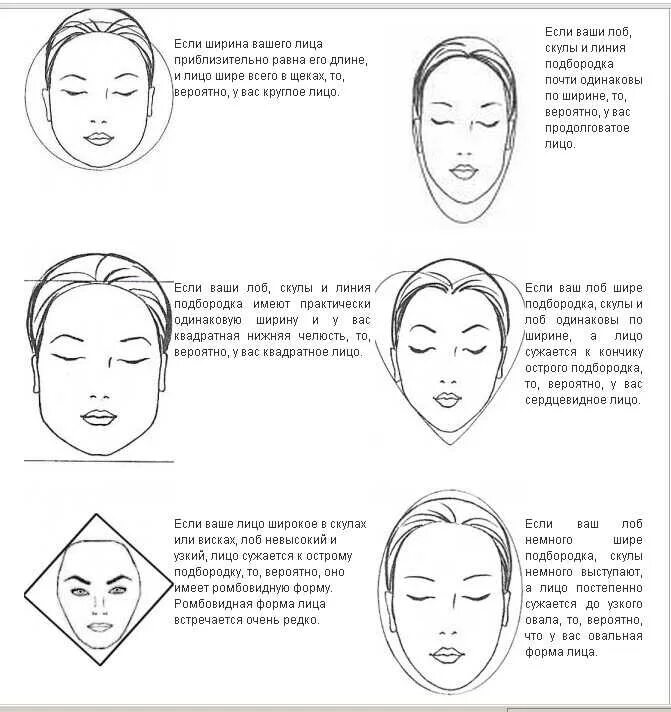 Если ширина вашего лица приблизительно равна его длине, и лицо шире всего в щеках, то, вероятно, у вас круглое лицо.

Если ваши лоб, скулы и линия подбородка почти одинаковы по ширине, то, вероятно, у вас продолговатое лицо.

Если ваши лоб, скулы и линия подбородка имеют практически одинаковую ширину и у вас квадратная нижняя челюсть, то, вероятно, у вас квадратное лицо.

Если ваш лоб шире подбородка, скулы и лоб одинаковы по ширине, а лицо сужается к кончику острого подбородка, то, вероятно, у вас сердцевидное лицо.

Если ваше лицо широкое в скулах или висках, лоб невысокий и узкий, лицо сужается к острому подбородку, то, вероятно, оно имеет ромбовидную форму. Ромбовидная форма лица встречается очень редко.

Если ваш лоб немного шире подбородка, скулы немного выступают, а лицо постепенно сужается до узкого овала, то, вероятно, что у вас овальная форма лица.