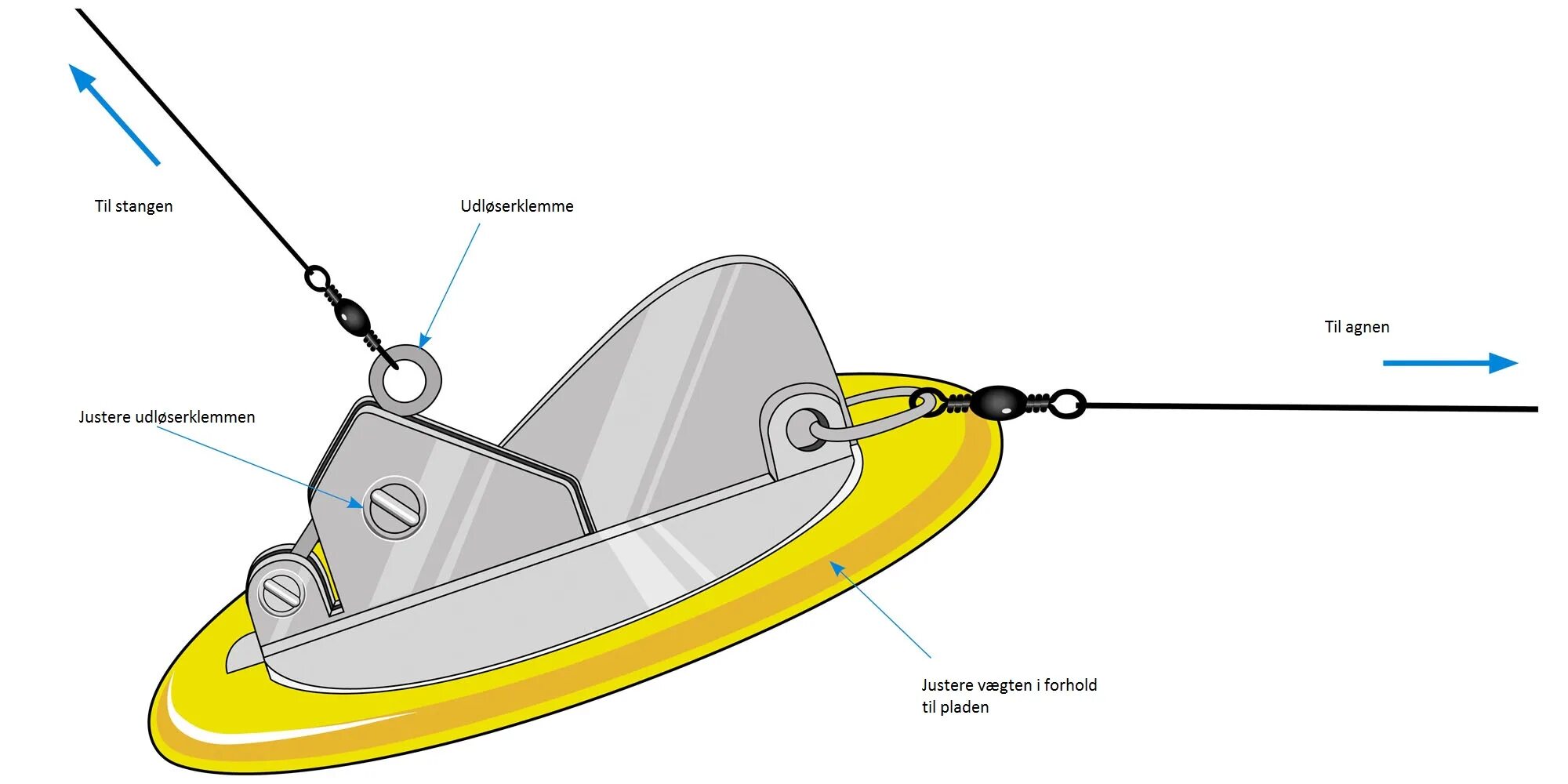 Til stangen

Udløserklemme

Til agnen

Justere udløserklemmen

Justere vægten i forhold til pladen