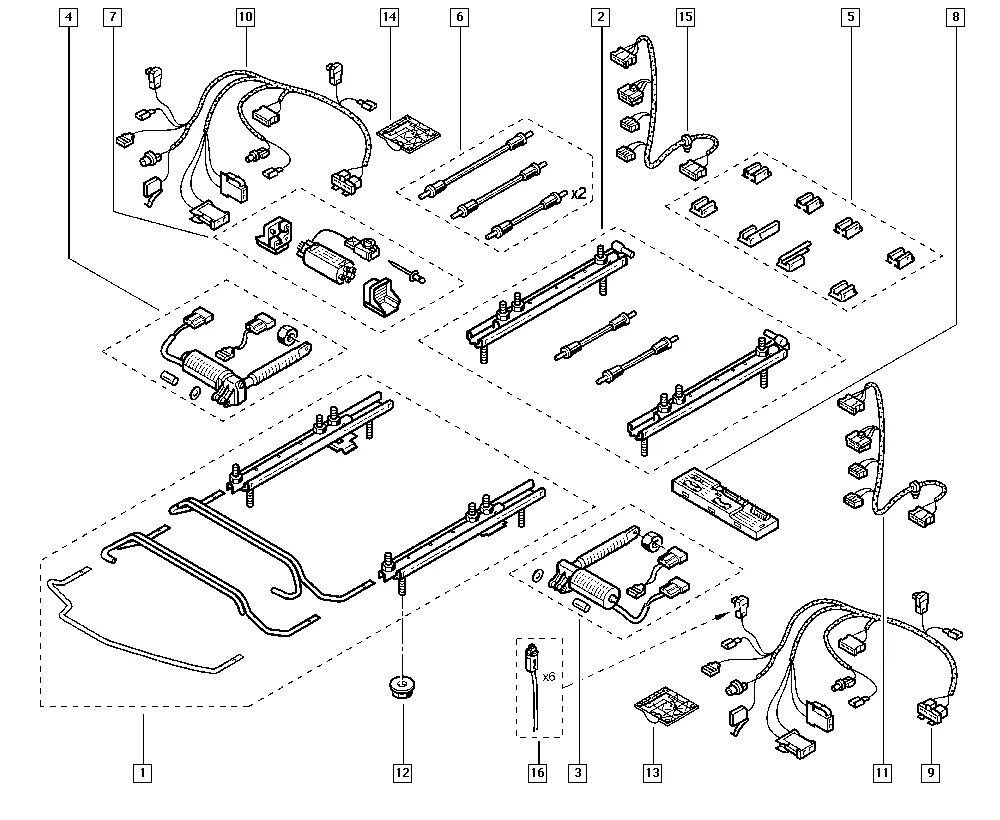 4
7
10
14
6
2
15
5
8
x2
x6
1
12
16
3
13
11
9