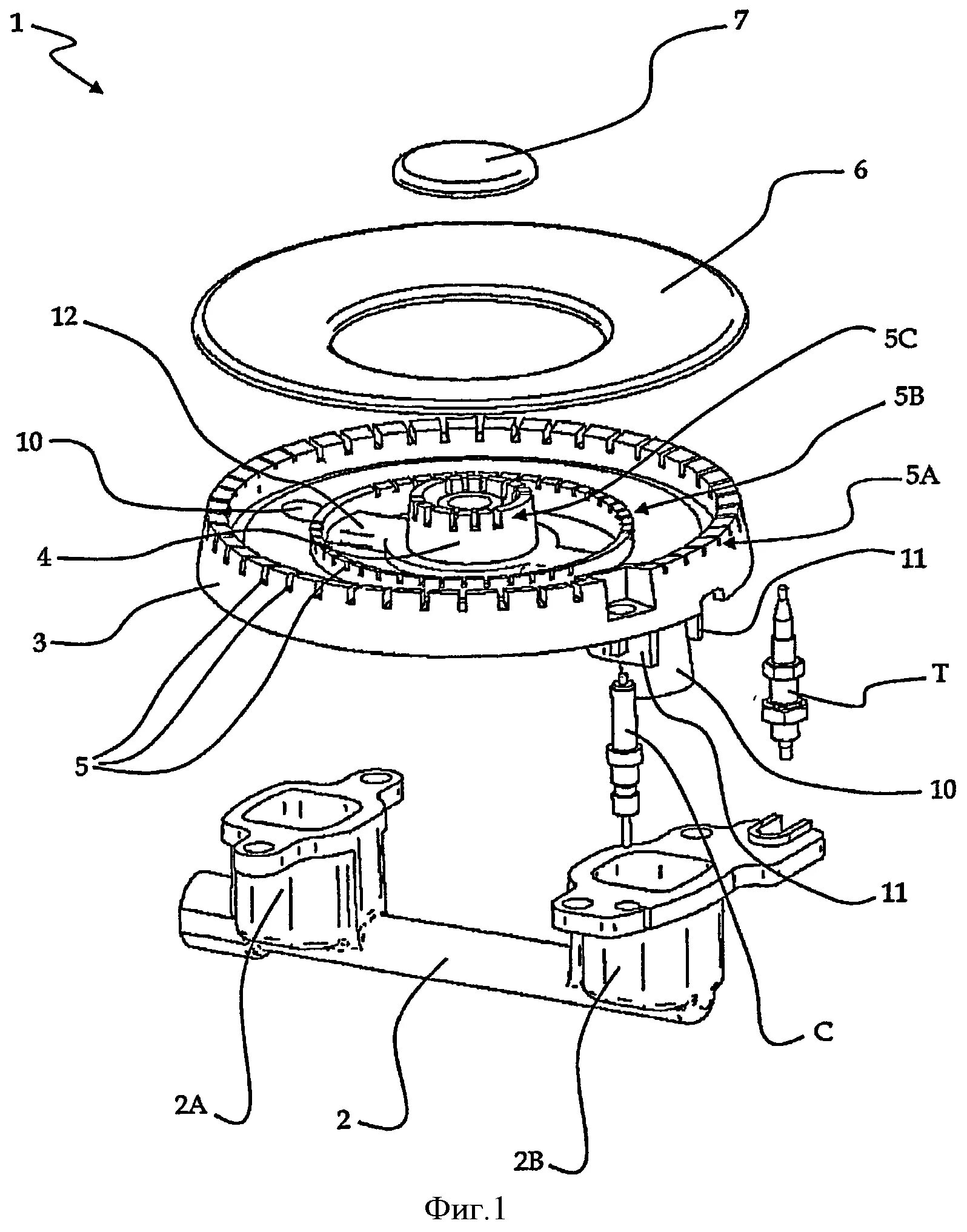 1
7
6
12
5C
5B
10
5A
4
11
3
T
5
10
11
C
2A
2
2B
Фиг.1