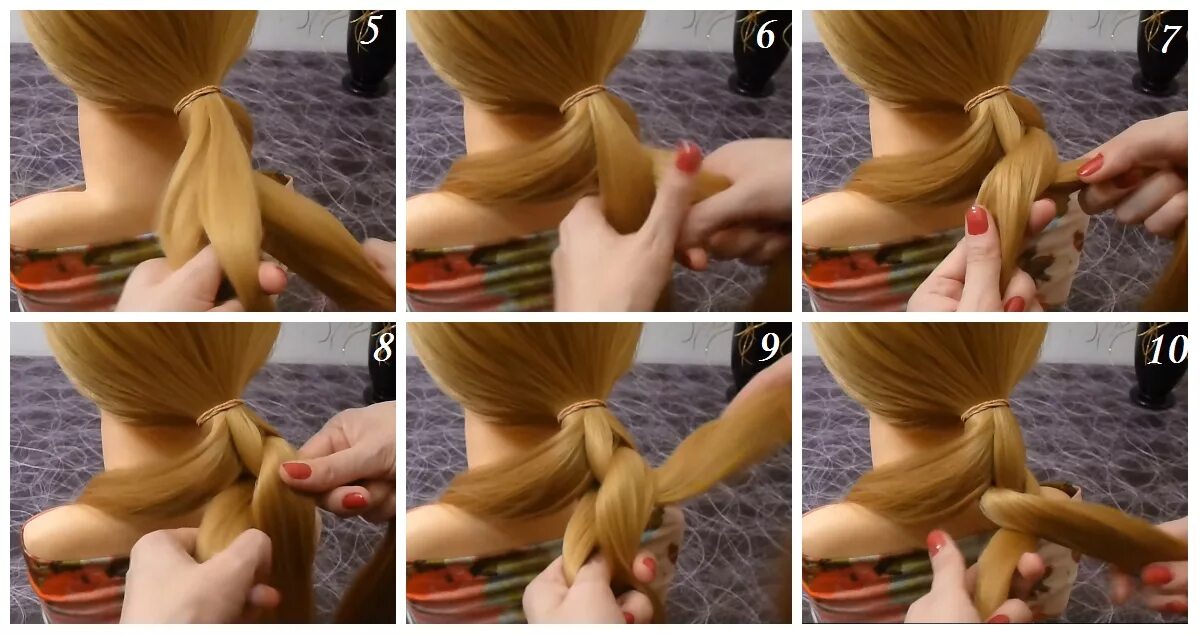 5

6

7

8

9

10