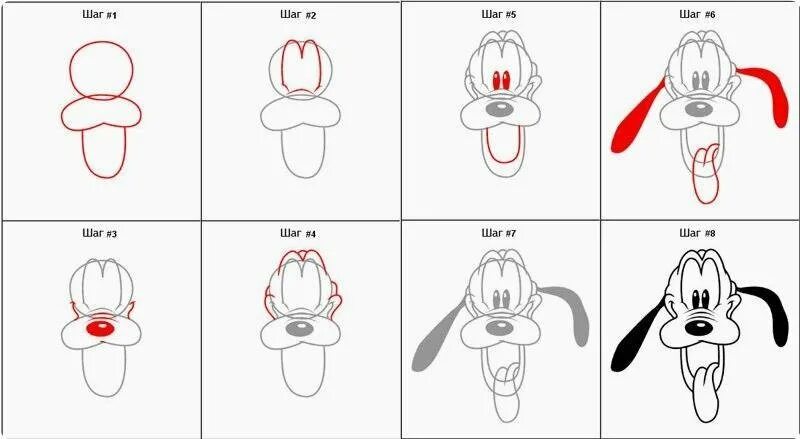 Шаг #1

Шаг #2

Шаг #5

Шаг #6

Шаг #3

Шаг #4

Шаг #7

Шаг #8