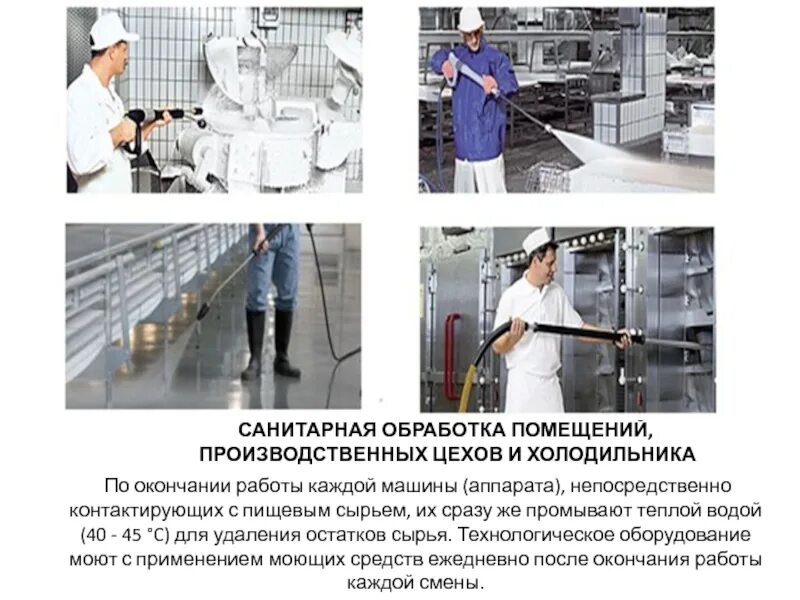 САНИТАРНАЯ ОБРАБОТКА ПОМЕЩЕНИЙ, ПРОИЗВОДСТВЕННЫХ ЦЕХОВ И ХОЛОДИЛЬНИКА

По окончании работы каждой машины (аппарата), непосредственно контактирующих с пищевым сырьем, их сразу же промывают теплой водой (40 - 45 °С) для удаления остатков сырья. Технологическое оборудование моют с применением моющих средств ежедневно после окончания работы каждой смены.