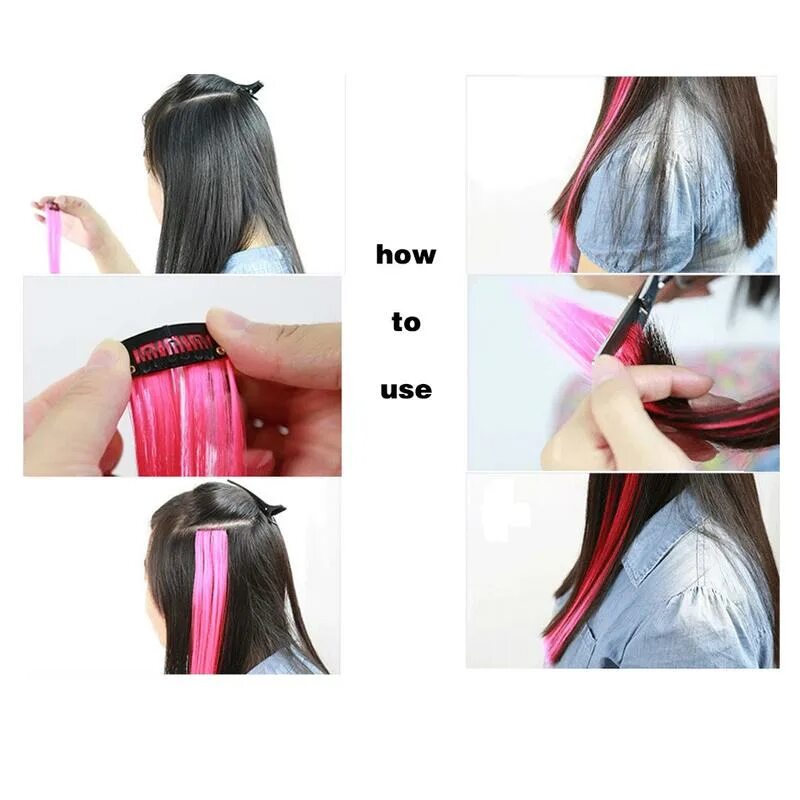 how

to

use