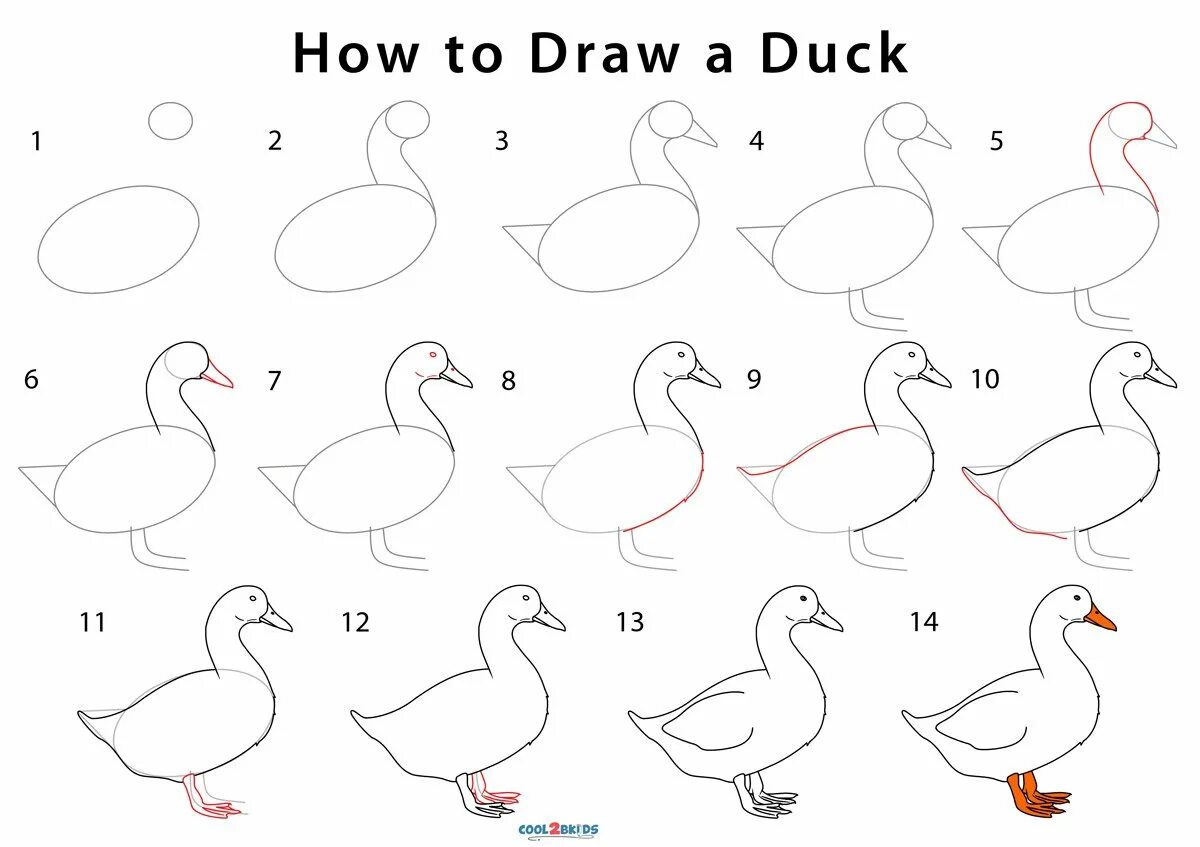 How to Draw a Duck

1

2

3

4

5

6

7

8

9

10

11

12

13

14

COOL2BKIDS