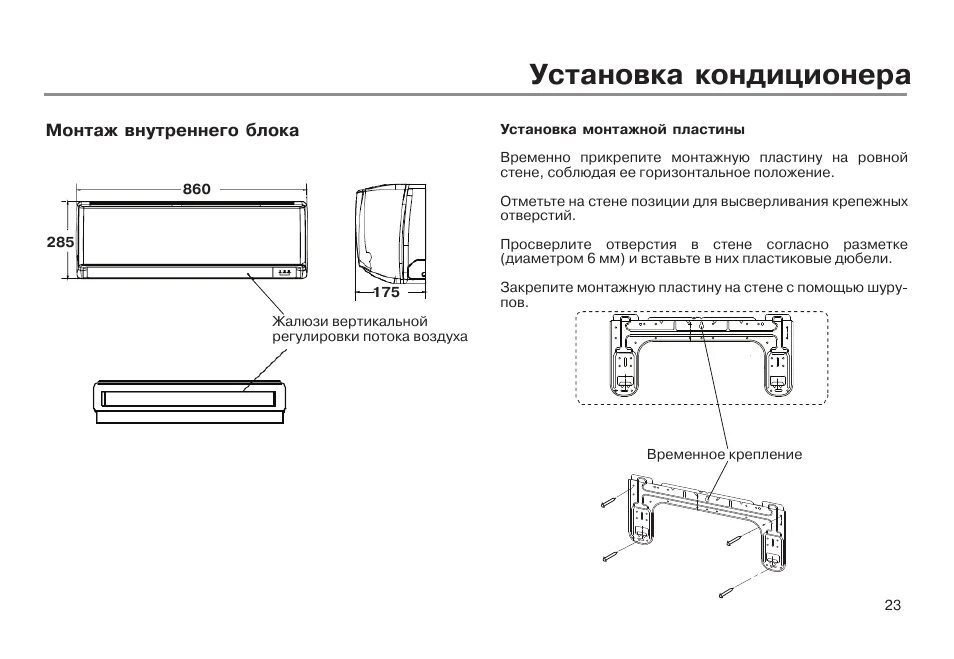 Установка кондиционера

Монтаж внутреннего блока

860

285

175

Жалюзи вертикальной регулировки потока воздуха

Установка монтажной пластины

Временно прикрепите монтажную пластину на ровной стене, соблюдая ее горизонтальное положение.

Отметьте на стене позиции для высверливания крепежных отверстий.

Просверлите отверстия в стене согласно разметке (диаметром 6 мм) и вставьте в них пластиковые дюбели.

Закрепите монтажную пластину на стене с помощью шурупов.

Временное крепление

23