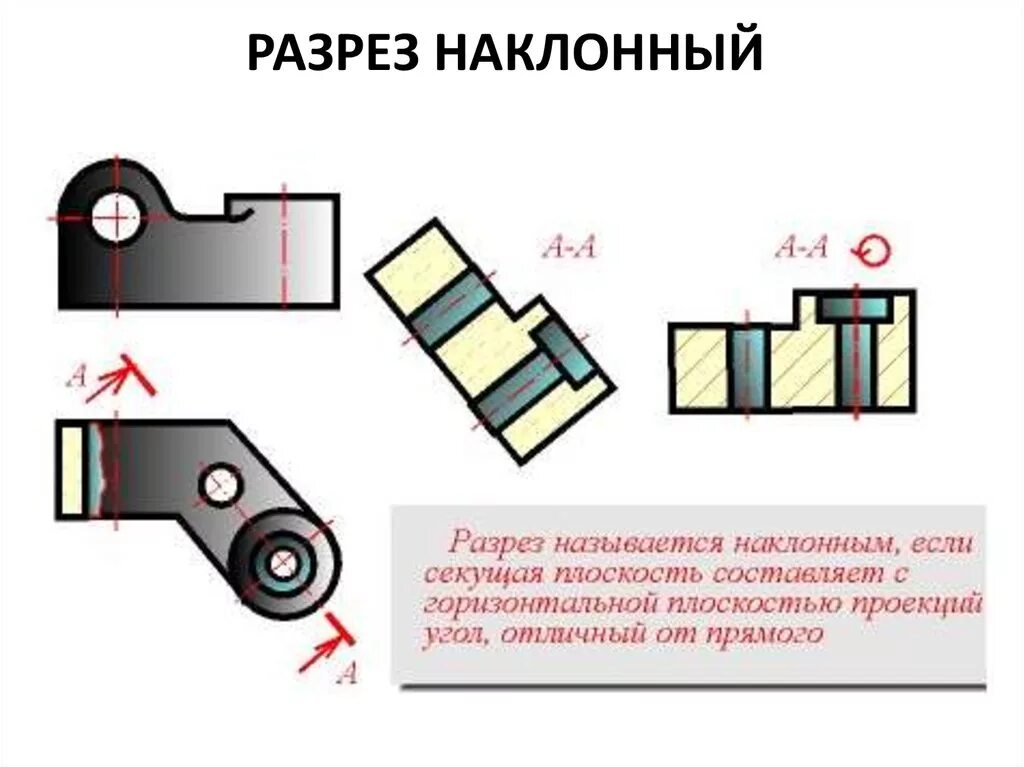 РАЗРЕЗ НАКЛОННЫЙ

А-А

А-А

А

А

Разрез называется наклонным, если секущая плоскость составляет с горизонтальной плоскостью проекций угол, отличный от прямого