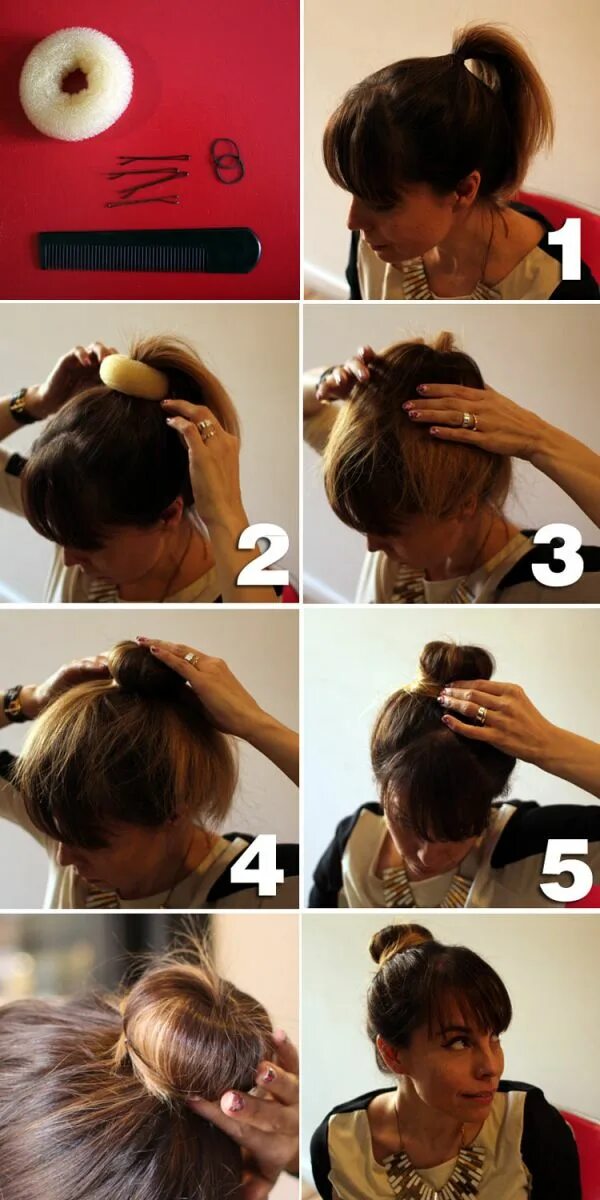 1

2

3

4

5