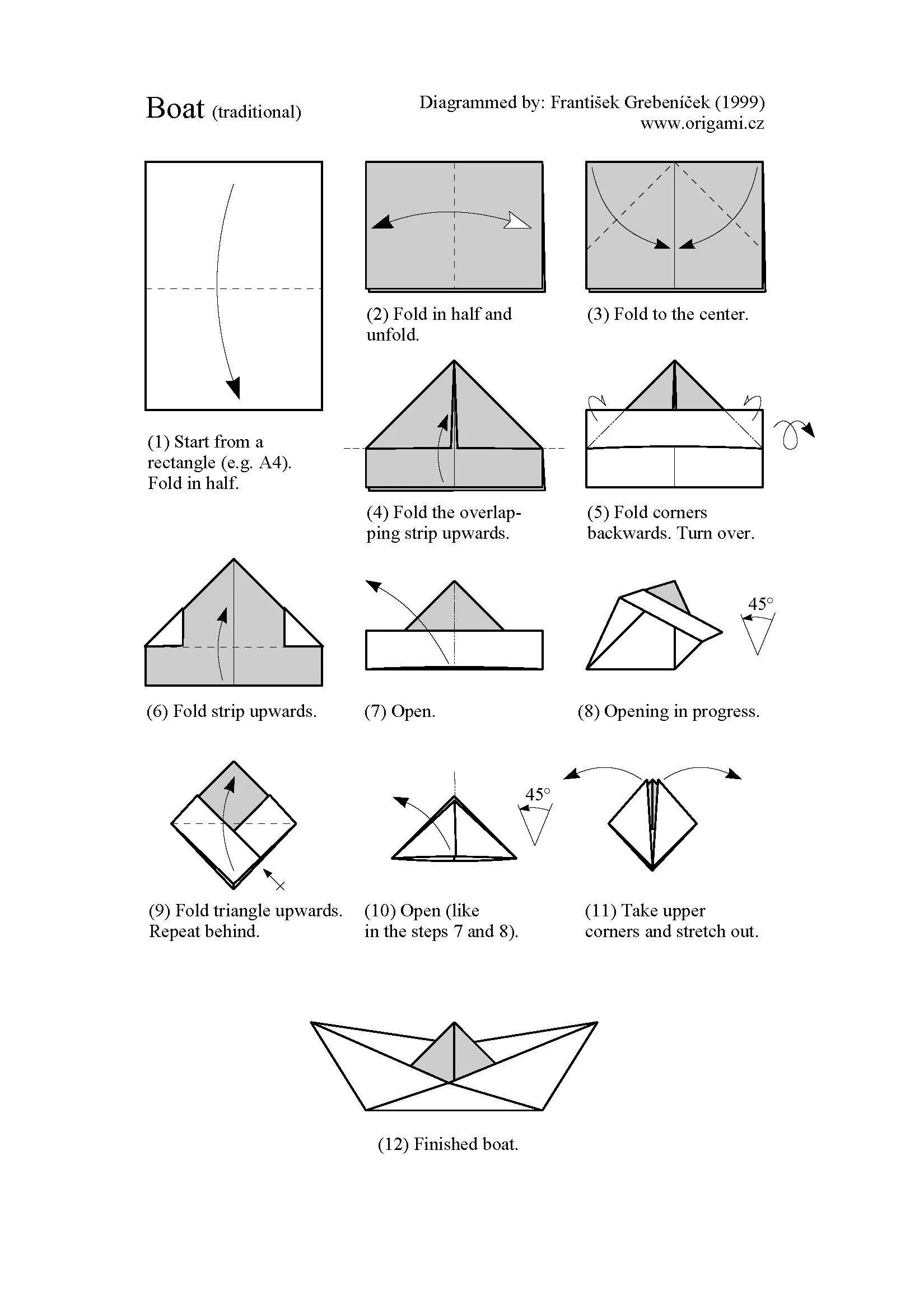 Boat (traditional)

Diagrammed by: František Grebeníček (1999)
www.origami.cz

(1) Start from a rectangle (e.g. A4). Fold in half.

(2) Fold in half and unfold.

(3) Fold to the center.

(4) Fold the overlapping strip upwards.

(5) Fold corners backwards. Turn over.

(6) Fold strip upwards.

(7) Open.

45°

(8) Opening in progress.

(9) Fold triangle upwards. Repeat behind.

45°

(10) Open (like in the steps 7 and 8).

(11) Take upper corners and stretch out.

(12) Finished boat.