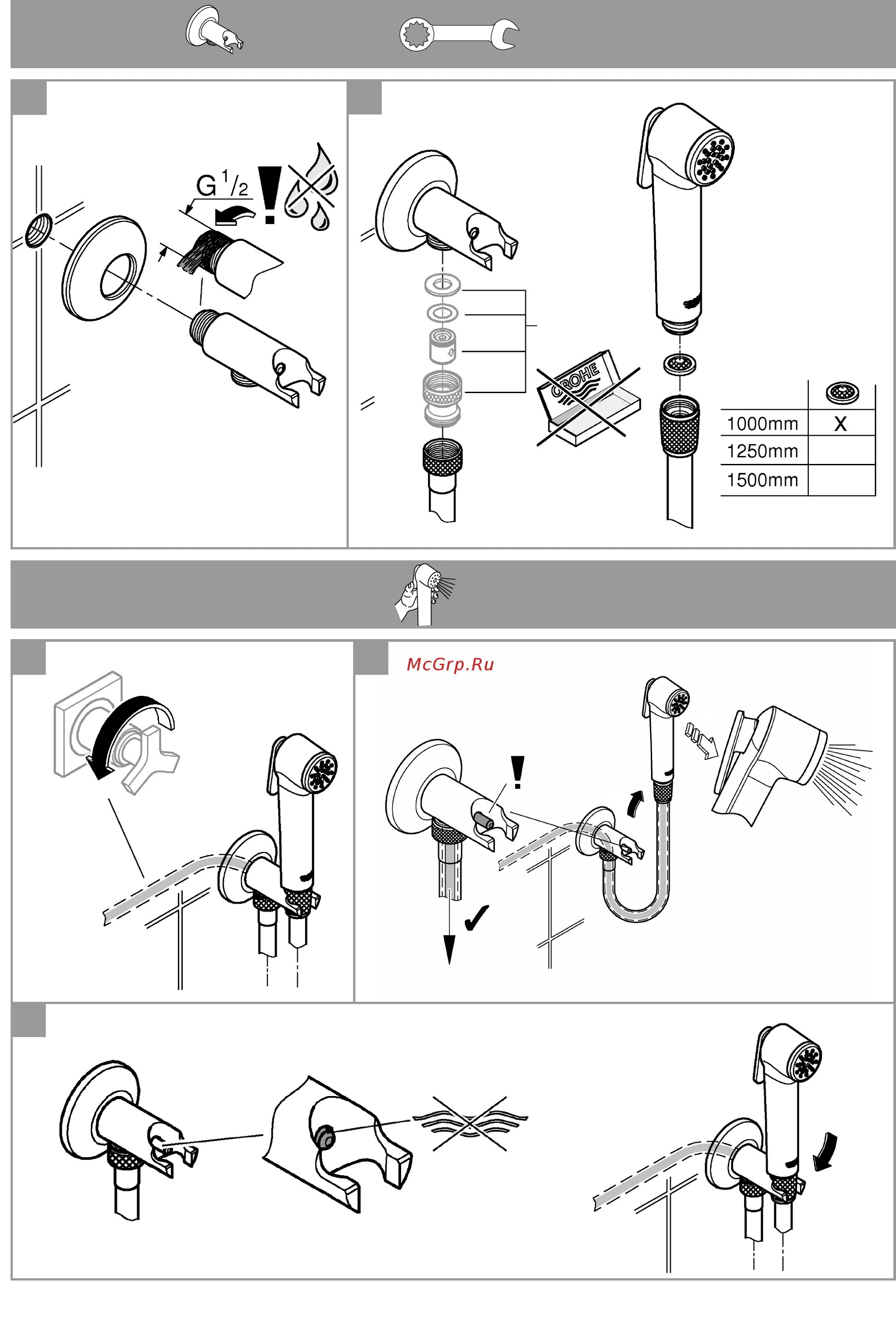 G $^1/_2$

GROHE

| | |
|---|---|
| 1000mm | X |
| 1250mm | |
| 1500mm | |

McGrp.Ru