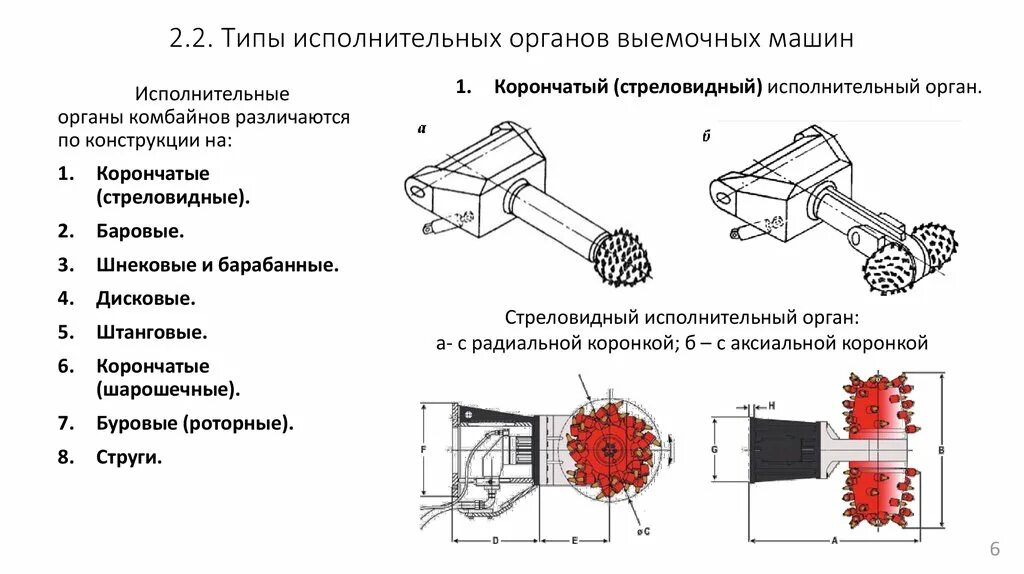 2.2. Типы исполнительных органов выемочных машин

Исполнительные органы комбайнов различаются по конструкции на:

1. Корончатые (стреловидные).
2. Баровые.
3. Шнековые и барабанные.
4. Дисковые.
5. Штанговые.
6. Корончатые (шарошечные).
7. Буровые (роторные).
8. Струги.

1. Корончатый (стреловидный) исполнительный орган.

а

б

Стреловидный исполнительный орган:
а- с радиальной коронкой; б – с аксиальной коронкой

F

D

E

øC

H

G

B

A

6