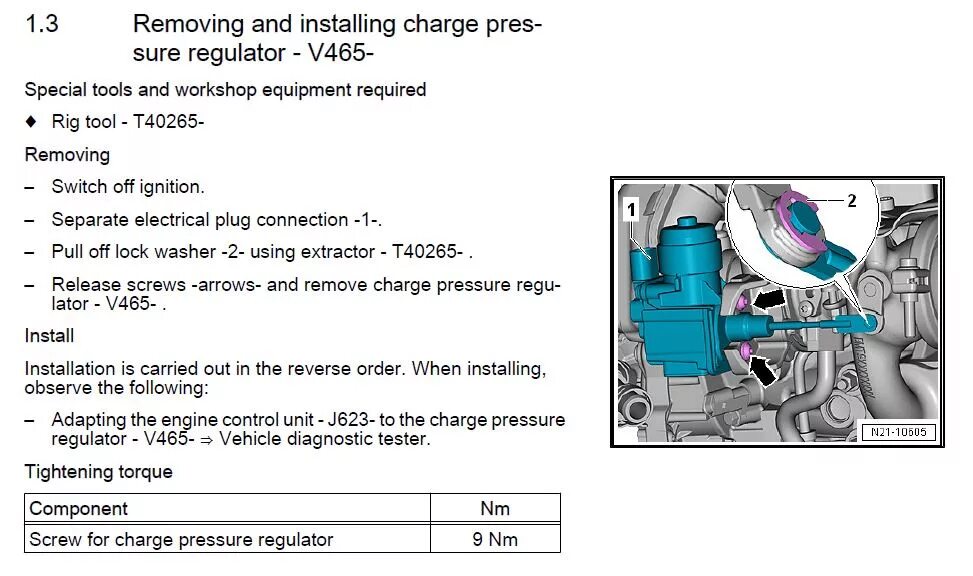 1.3 Removing and installing charge pressure regulator - V465-

Special tools and workshop equipment required

♦ Rig tool - T40265-

Removing

– Switch off ignition.

– Separate electrical plug connection -1-.

– Pull off lock washer -2- using extractor - T40265- .

– Release screws -arrows- and remove charge pressure regulator - V465- .

Install

Installation is carried out in the reverse order. When installing, observe the following:

– Adapting the engine control unit - J623- to the charge pressure regulator - V465- ⇒ Vehicle diagnostic tester.

Tightening torque

| Component | Nm |
|---|---|
| Screw for charge pressure regulator | 9 Nm |

1
2
N21-10605