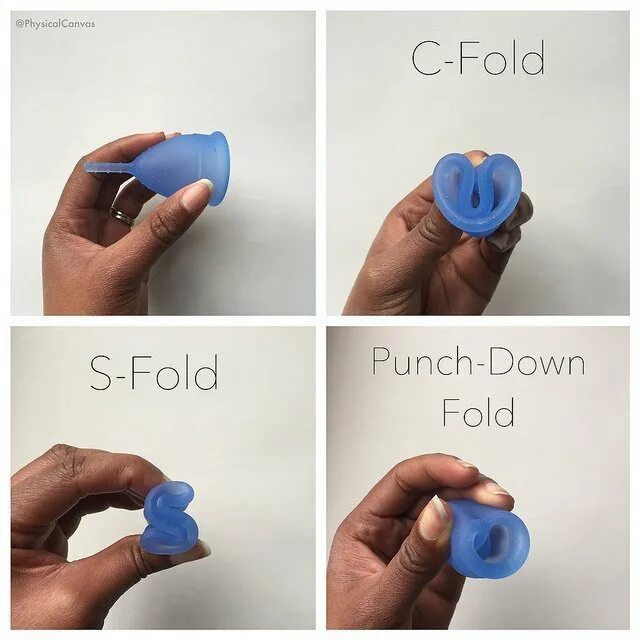 @PhysicalCanvas

C-Fold

S-Fold

Punch-Down Fold