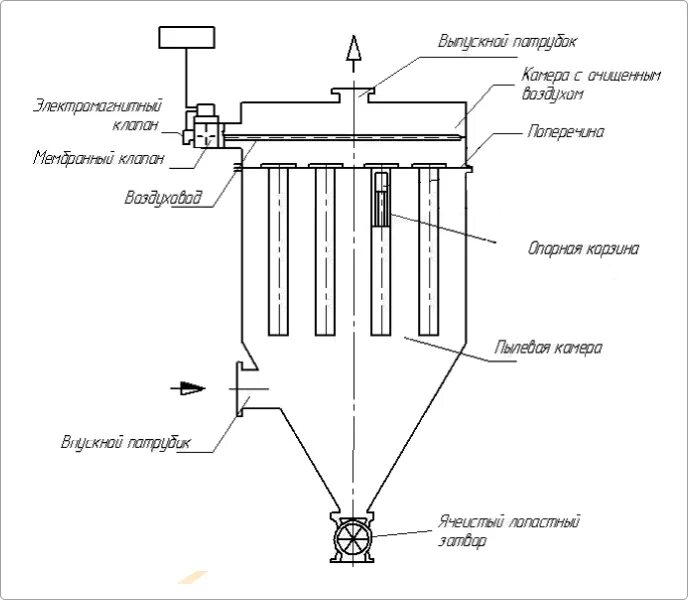 Выпускной патрубок

Камера с очищенным воздухом

Поперечина

Электромагнитный клапан

Мембранный клапан

Воздуховод

Опорная корзина

Пылевая камера

Впускной патрубик

Ячеистый лопастный затвор