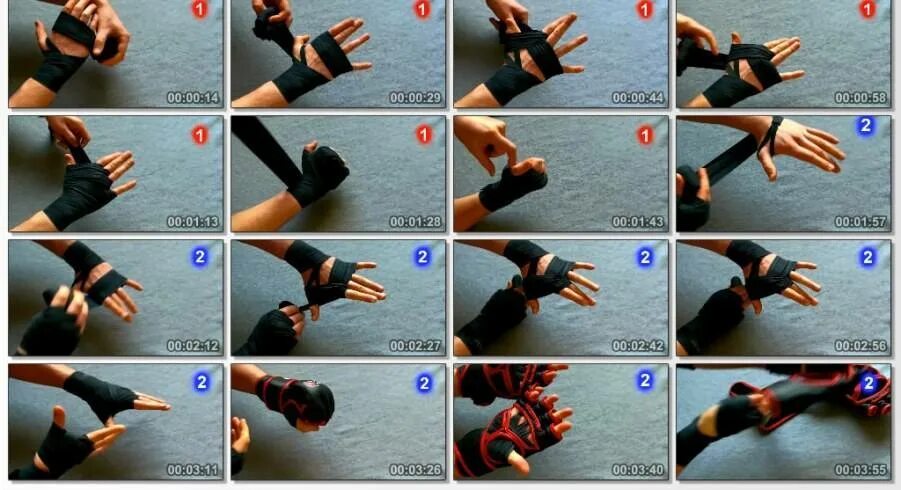 1 00:00:14
1 00:00:29
1 00:00:44
1 00:00:58
1 00:01:13
1 00:01:28
1 00:01:43
2 00:01:57
2 00:02:12
2 00:02:27
2 00:02:42
2 00:02:56
2 00:03:11
2 00:03:26
2 00:03:40
2 00:03:55