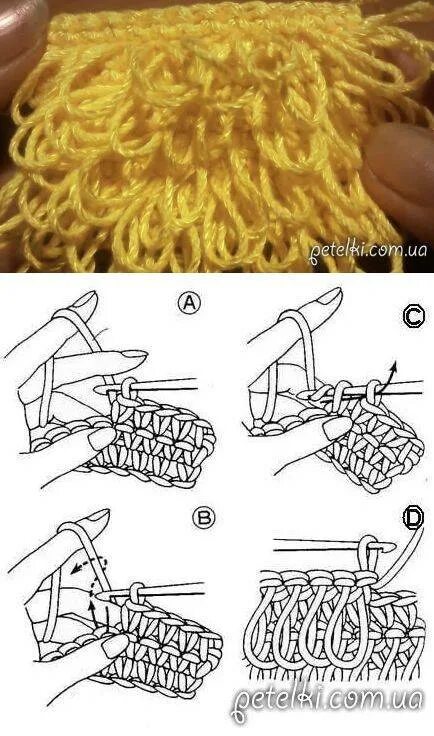 petelki.com.ua

A

C

B

D

petelki.com.ua