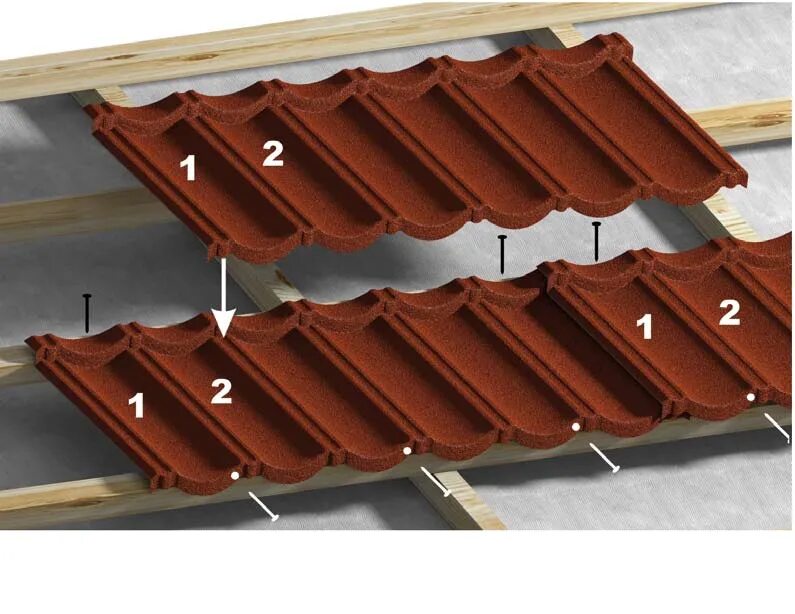 1
2
1
2
1
2