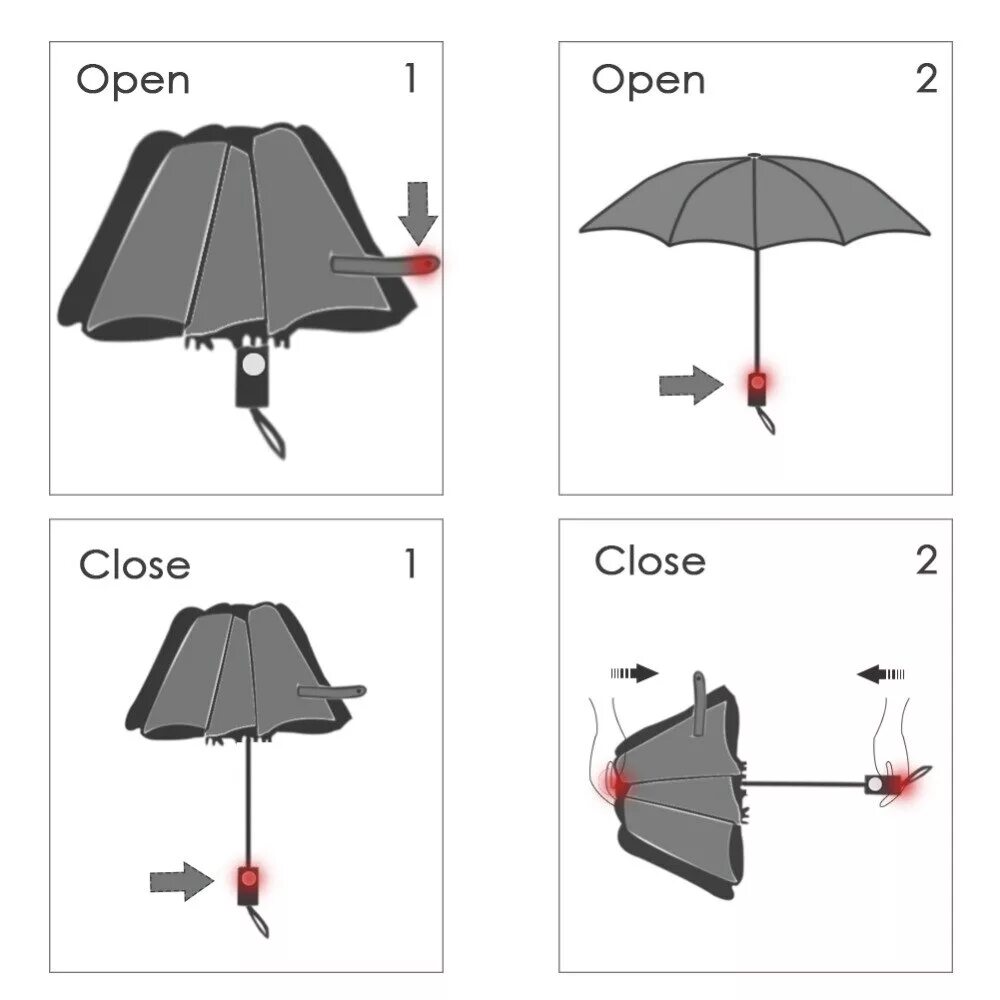 Open 1

Open 2

Close 1

Close 2