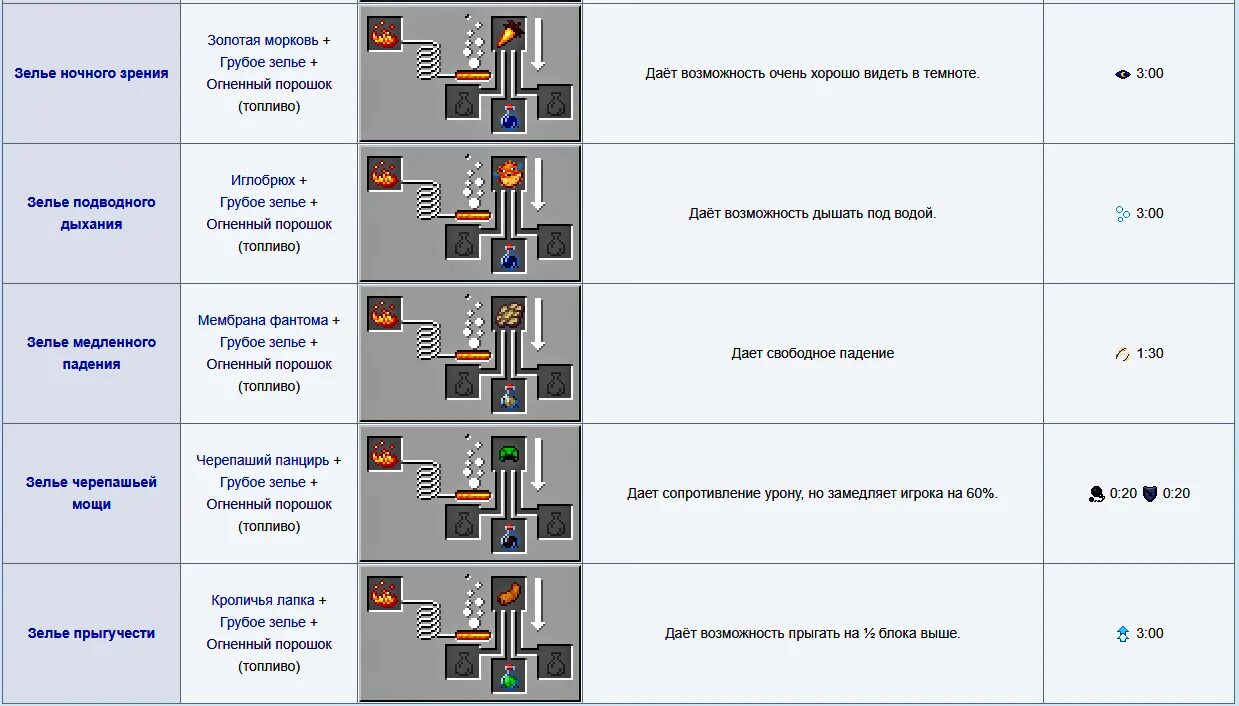 | | | | | |
|---|---|---|---|---|
| Зелье ночного зрения | Золотая морковь + Грубое зелье + Огненный порошок (топливо) | | Даёт возможность очень хорошо видеть в темноте. | 3:00 |
| Зелье подводного дыхания | Иглобрюх + Грубое зелье + Огненный порошок (топливо) | | Даёт возможность дышать под водой. | 3:00 |
| Зелье медленного падения | Мембрана фантома + Грубое зелье + Огненный порошок (топливо) | | Дает свободное падение | 1:30 |
| Зелье черепашьей мощи | Черепаший панцирь + Грубое зелье + Огненный порошок (топливо) | | Дает сопротивление урону, но замедляет игрока на 60%. | 0:20 0:20 |
| Зелье прыгучести | Кроличья лапка + Грубое зелье + Огненный порошок (топливо) | | Даёт возможность прыгать на ½ блока выше. | 3:00 |