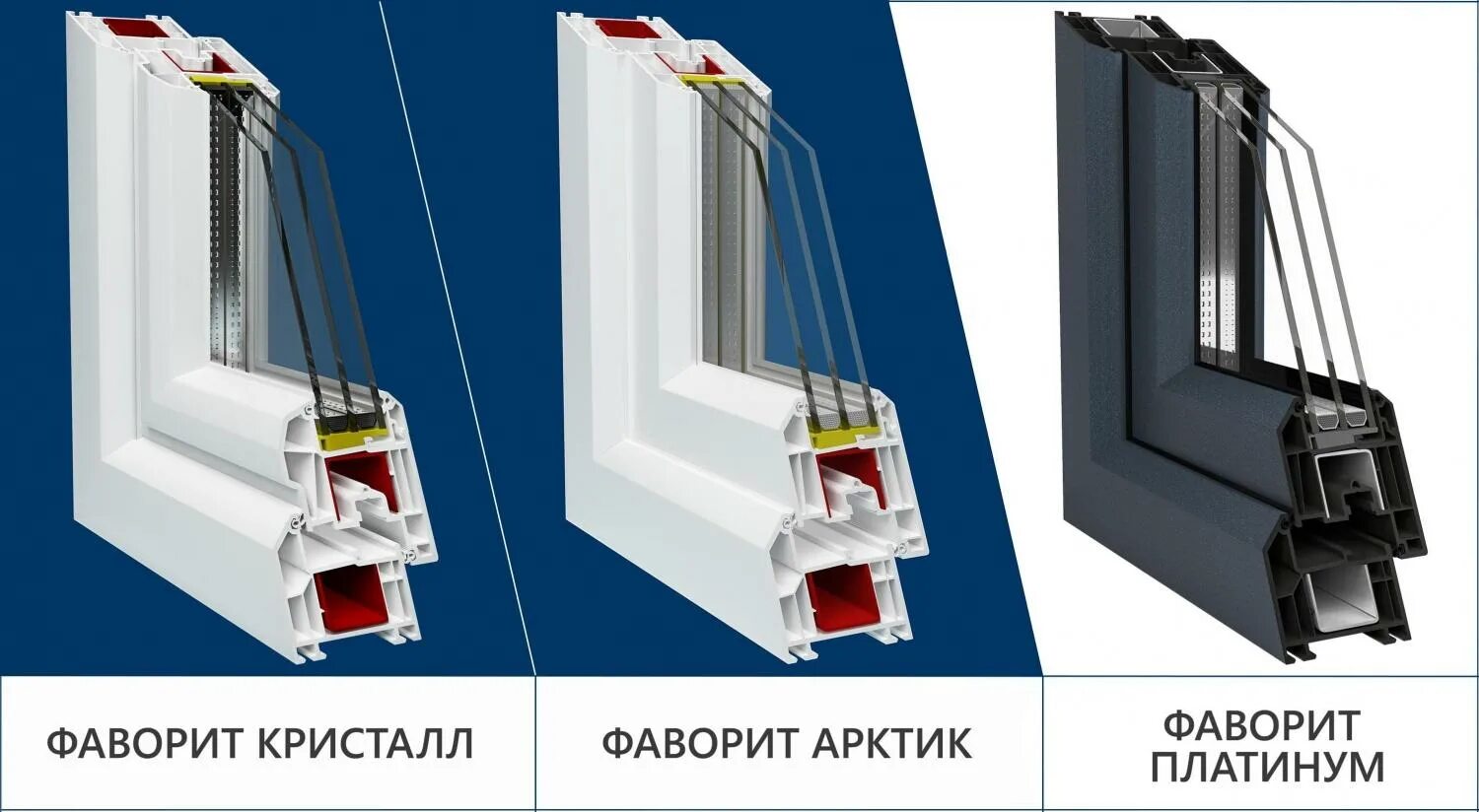 ФАВОРИТ КРИСТАЛЛ

ФАВОРИТ АРКТИК

ФАВОРИТ ПЛАТИНУМ