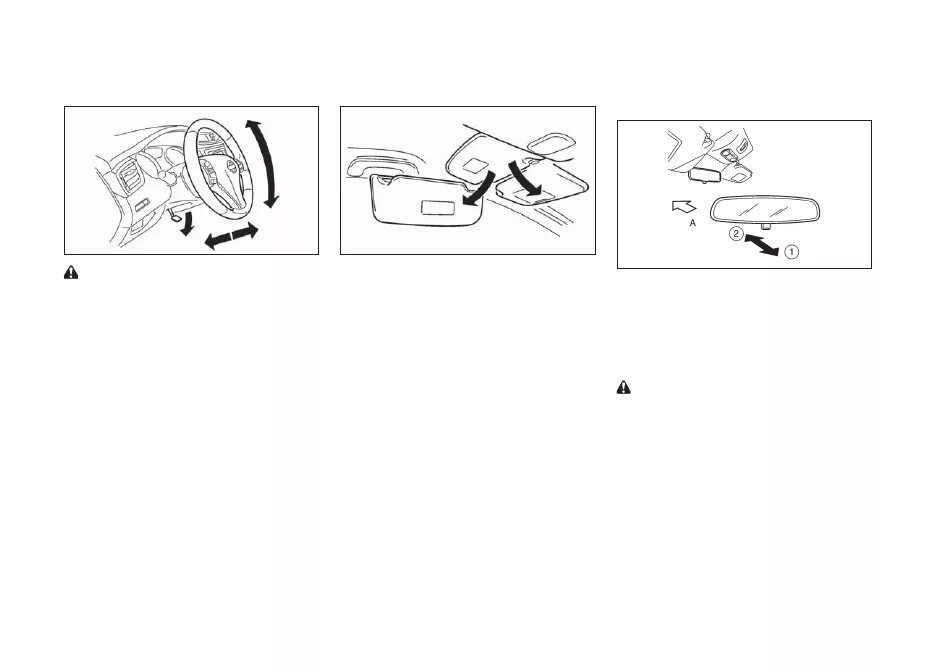 A

2

1