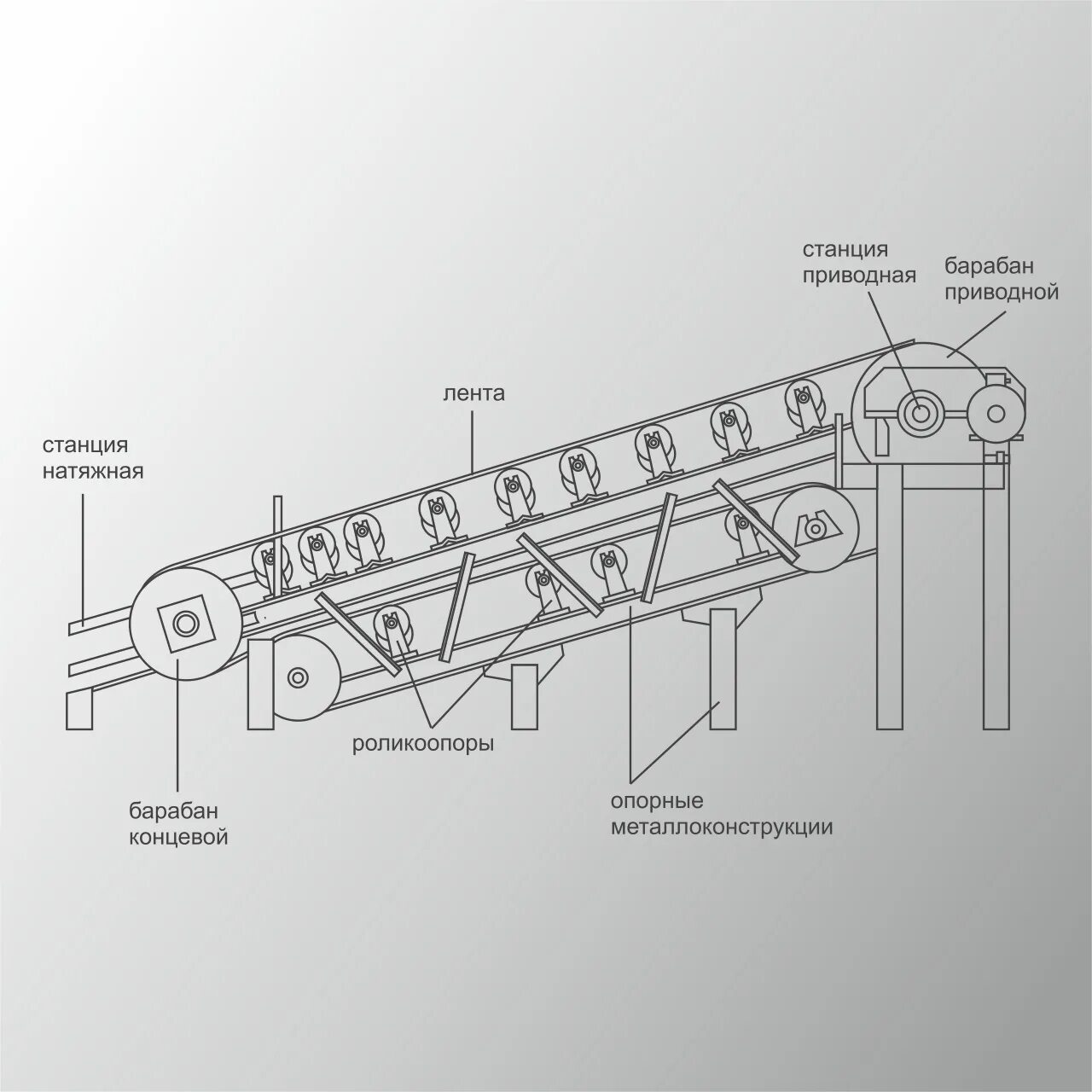 станция приводная

барабан приводной

лента

станция натяжная

роликоопоры

барабан концевой

опорные металлоконструкции