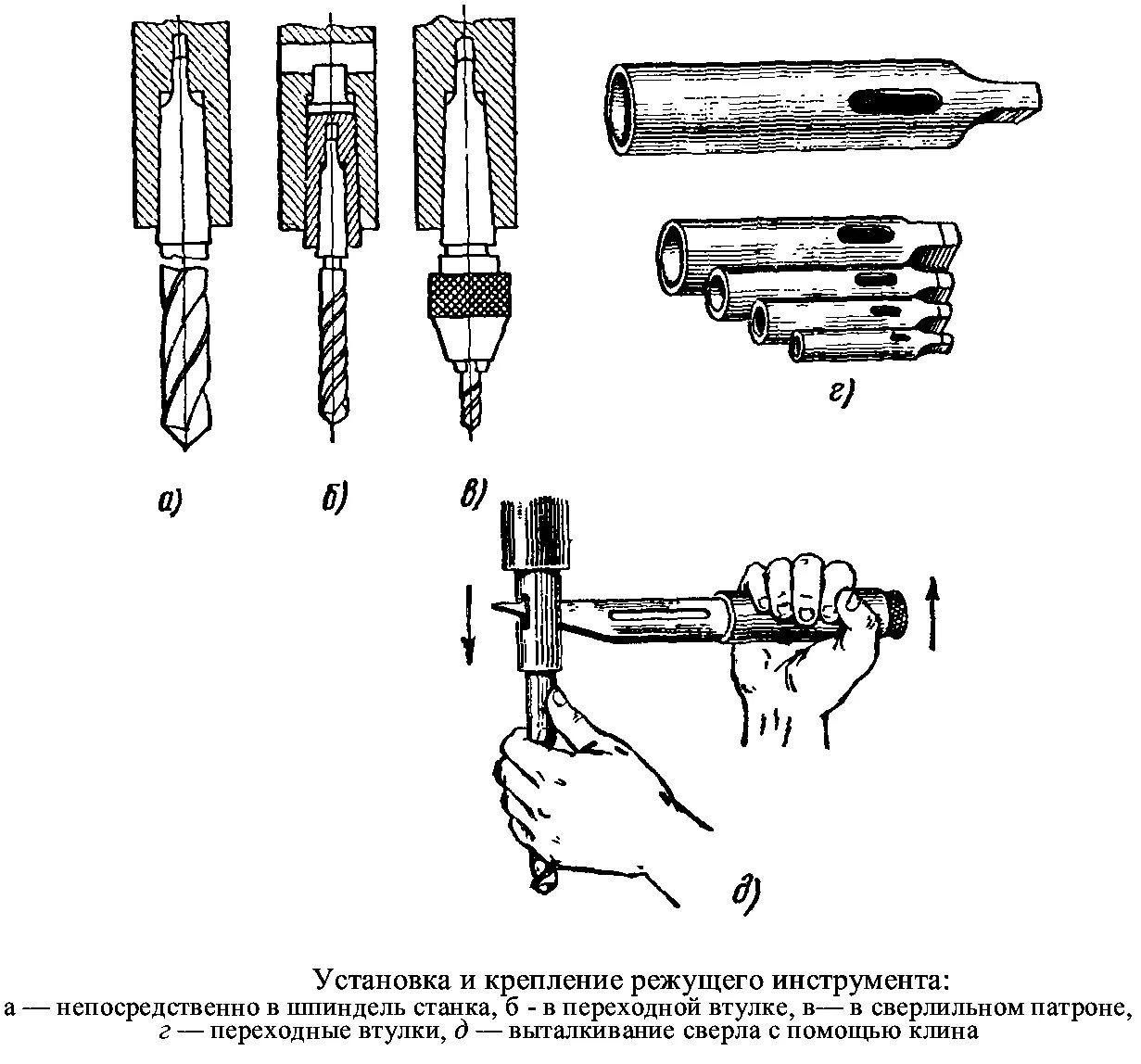 г)

а)

б)

в)

д)

Установка и крепление режущего инструмента:
а — непосредственно в шпиндель станка, б - в переходной втулке, в— в сверлильном патроне, г — переходные втулки, д — выталкивание сверла с помощью клина