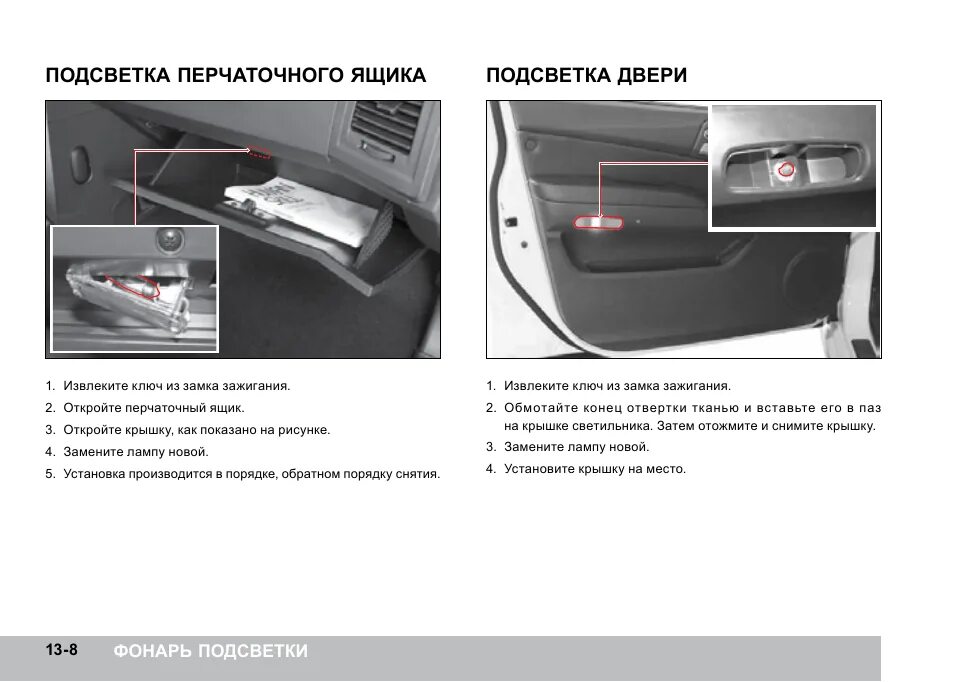 ПОДСВЕТКА ПЕРЧАТОЧНОГО ЯЩИКА

1. Извлеките ключ из замка зажигания.
2. Откройте перчаточный ящик.
3. Откройте крышку, как показано на рисунке.
4. Замените лампу новой.
5. Установка производится в порядке, обратном порядку снятия.

ПОДСВЕТКА ДВЕРИ

1. Извлеките ключ из замка зажигания.
2. Обмотайте конец отвертки тканью и вставьте его в паз на крышке светильника. Затем отожмите и снимите крышку.
3. Замените лампу новой.
4. Установите крышку на место.

13-8 ФОНАРЬ ПОДСВЕТКИ