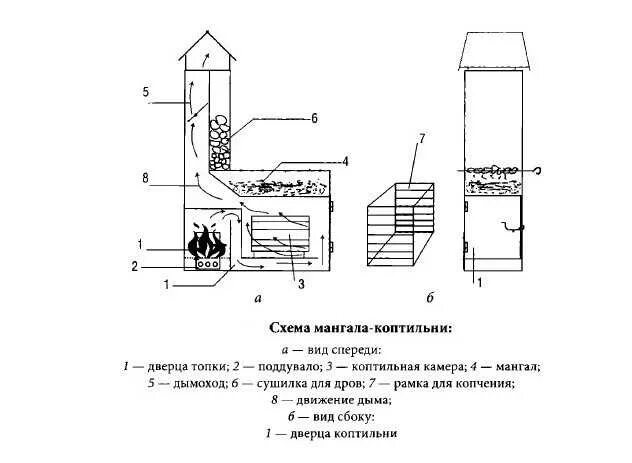 5

6

4

8

7

1

2

1

3

а

б

1

Схема мангала-коптильни:

а — вид спереди:

1 — дверца топки; 2 — поддувало; 3 — коптильная камера; 4 — мангал;

5 — дымоход; 6 — сушилка для дров; 7 — рамка для копчения;

8 — движение дыма;

б — вид сбоку:

1 — дверца коптильни