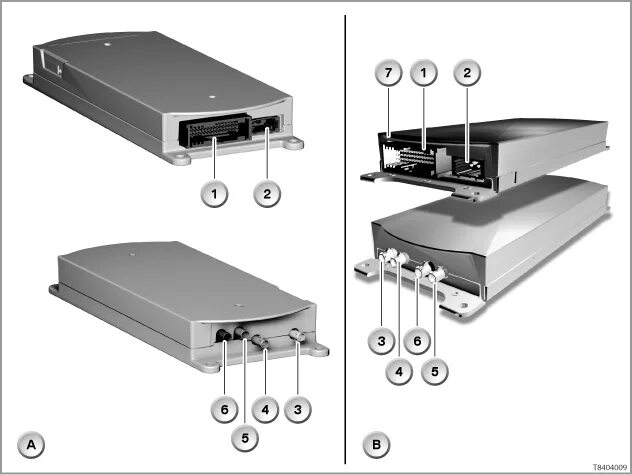 1 2

6 5 4 3

A

7 1 2

3 4 6 5

B

T8404009