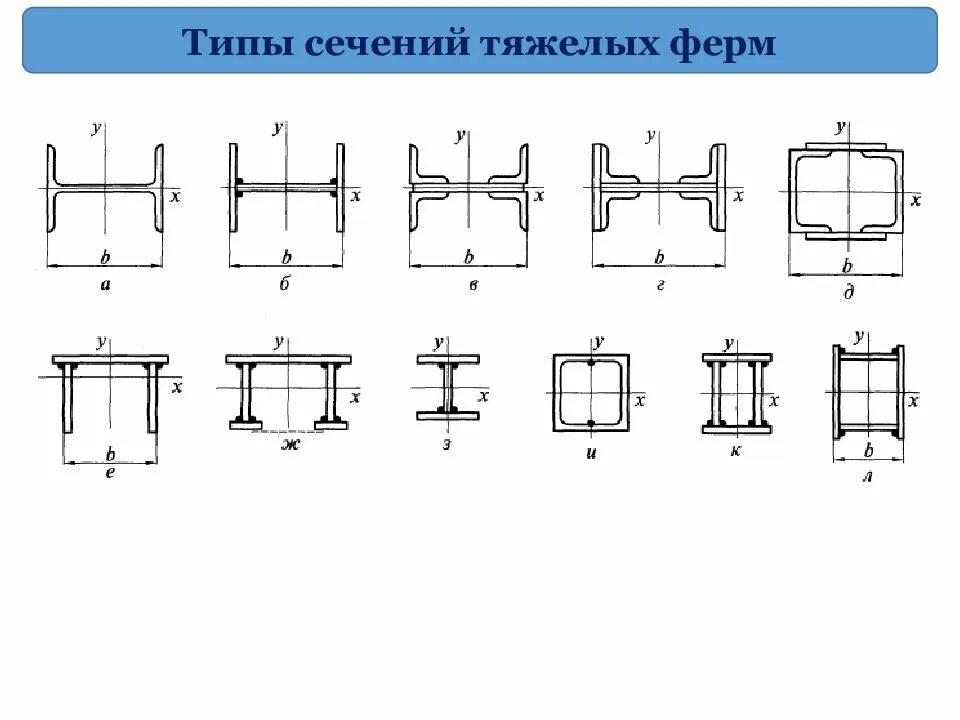 Типы сечений тяжелых ферм

y x b а

y x b б

y x b в

y x b г

y x b д

y x b е

y x ж

y x з

y x и

y x к

y x b л