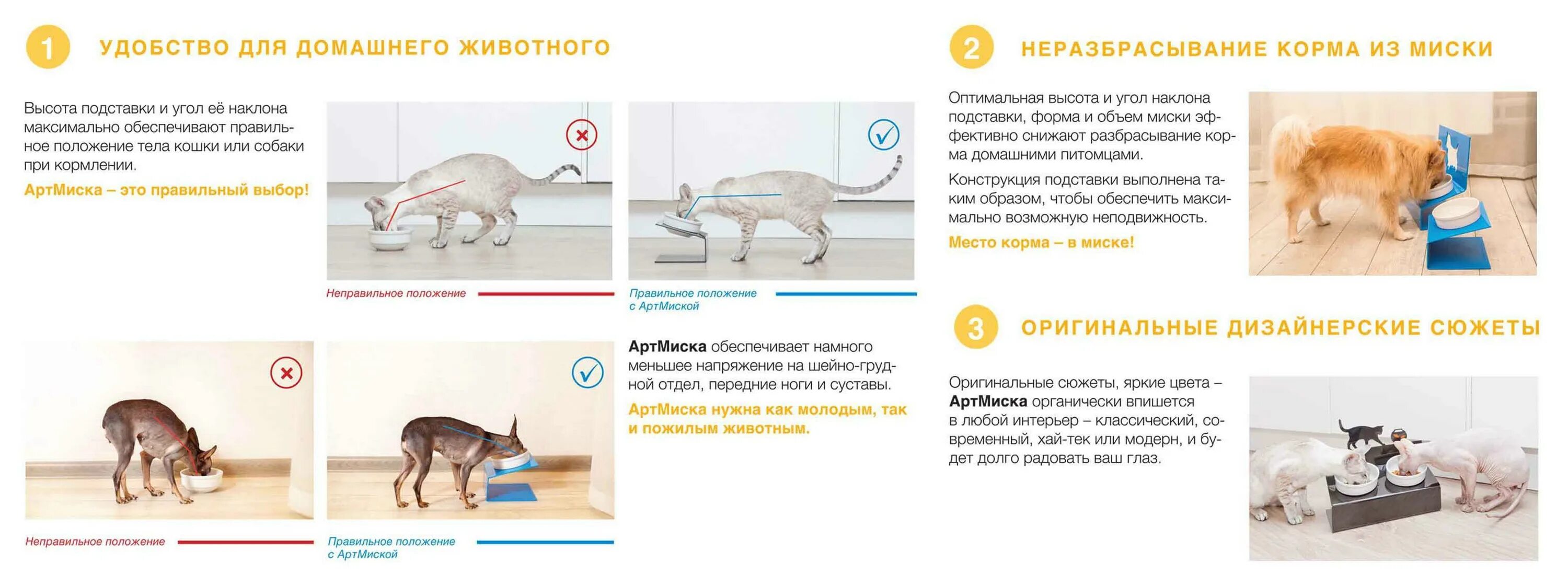 1 УДОБСТВО ДЛЯ ДОМАШНЕГО ЖИВОТНОГО

Высота подставки и угол её наклона максимально обеспечивают правильное положение тела кошки или собаки при кормлении.

АртМиска – это правильный выбор!

Неправильное положение

Правильное положение с АртМиской

Неправильное положение

Правильное положение с АртМиской

АртМиска обеспечивает намного меньшее напряжение на шейно-грудной отдел, передние ноги и суставы.

АртМиска нужна как молодым, так и пожилым животным.

2 НЕРАЗБРАСЫВАНИЕ КОРМА ИЗ МИСКИ

Оптимальная высота и угол наклона подставки, форма и объем миски эффективно снижают разбрасывание корма домашними питомцами.

Конструкция подставки выполнена таким образом, чтобы обеспечить максимально возможную неподвижность.

Место корма – в миске!

3 ОРИГИНАЛЬНЫЕ ДИЗАЙНЕРСКИЕ СЮЖЕТЫ

Оригинальные сюжеты, яркие цвета – АртМиска органически впишется в любой интерьер – классический, современный, хай-тек или модерн, и будет долго радовать ваш глаз.