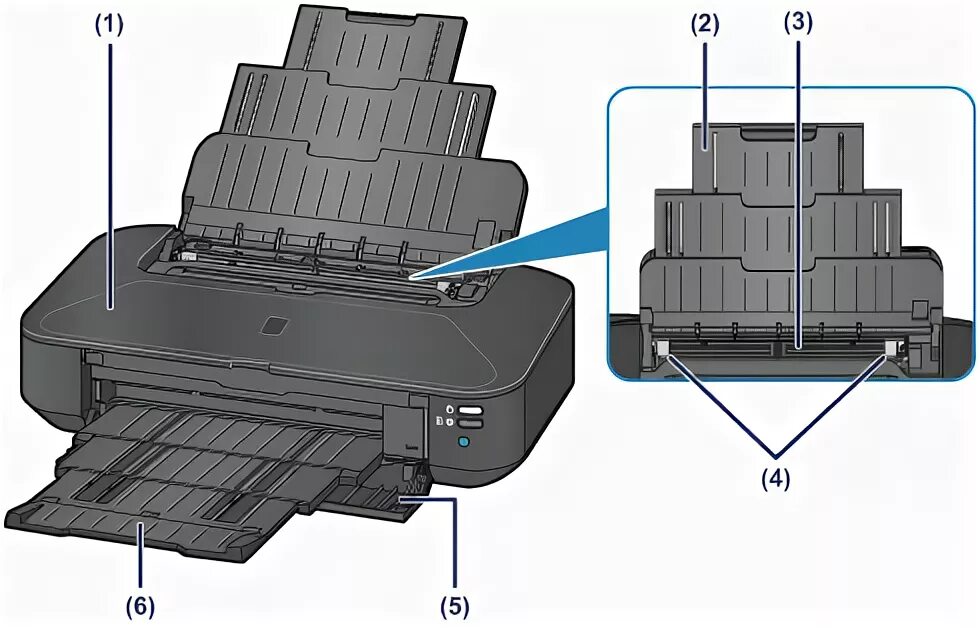 (1)
(2)
(3)
(4)
(6)
(5)