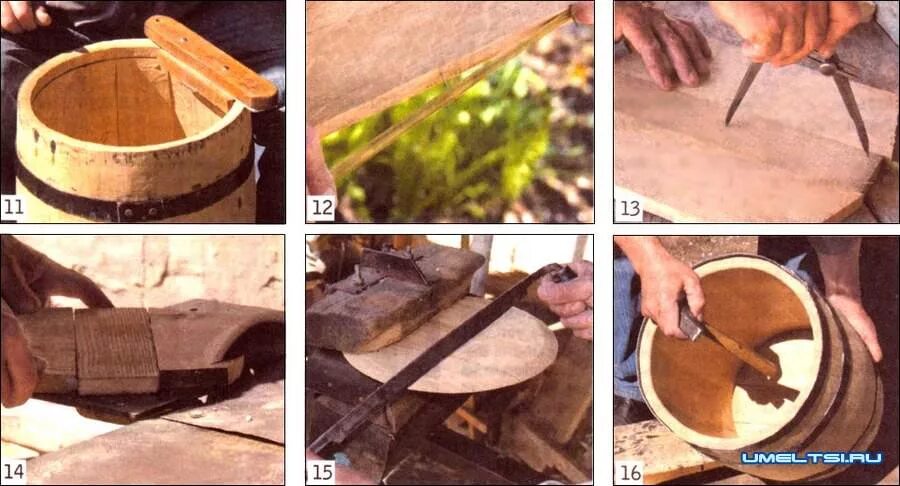 11
12
13
14
15
16
UMELTSI.RU