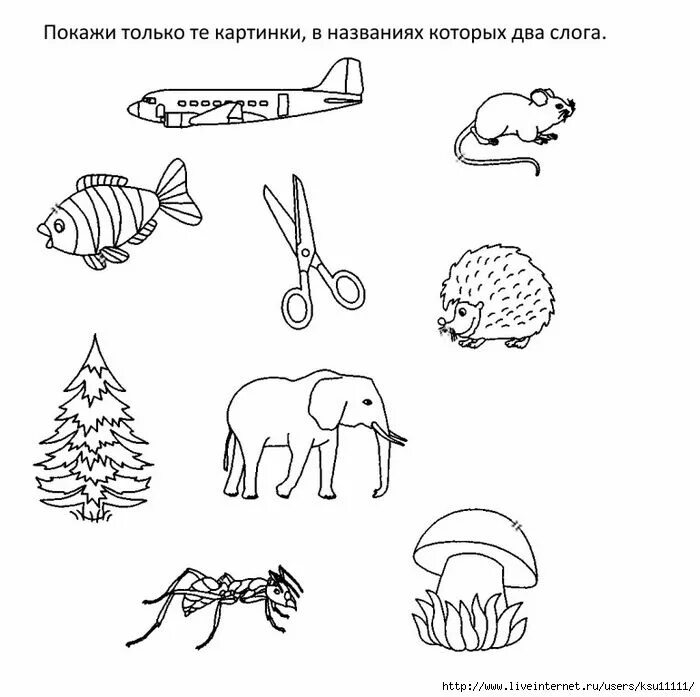 Покажи только те картинки, в названиях которых два слога.

http://www.liveinternet.ru/users/ksu11111/