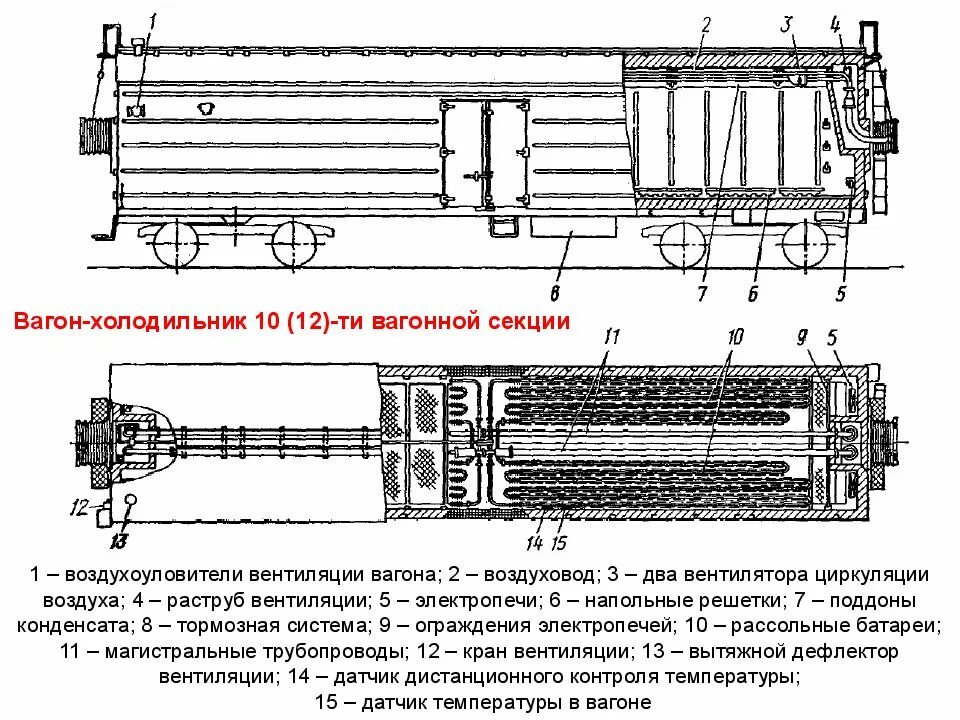 1
2
3
4
8
7
6
5

Вагон-холодильник 10 (12)-ти вагонной секции

11
10
9
5
12
13
14
15

1 – воздухоуловители вентиляции вагона; 2 – воздуховод; 3 – два вентилятора циркуляции воздуха; 4 – раструб вентиляции; 5 – электропечи; 6 – напольные решетки; 7 – поддоны конденсата; 8 – тормозная система; 9 – ограждения электропечей; 10 – рассольные батареи; 11 – магистральные трубопроводы; 12 – кран вентиляции; 13 – вытяжной дефлектор вентиляции; 14 – датчик дистанционного контроля температуры; 15 – датчик температуры в вагоне