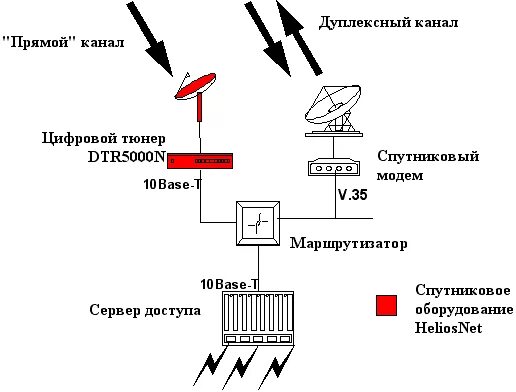 Дуплексный канал

"Прямой" канал

Цифровой тюнер
DTR5000N

Спутниковый
модем

10Base-T

V.35

Маршрутизатор

10Base-T

Сервер доступа

Спутниковое
оборудование
HeliosNet