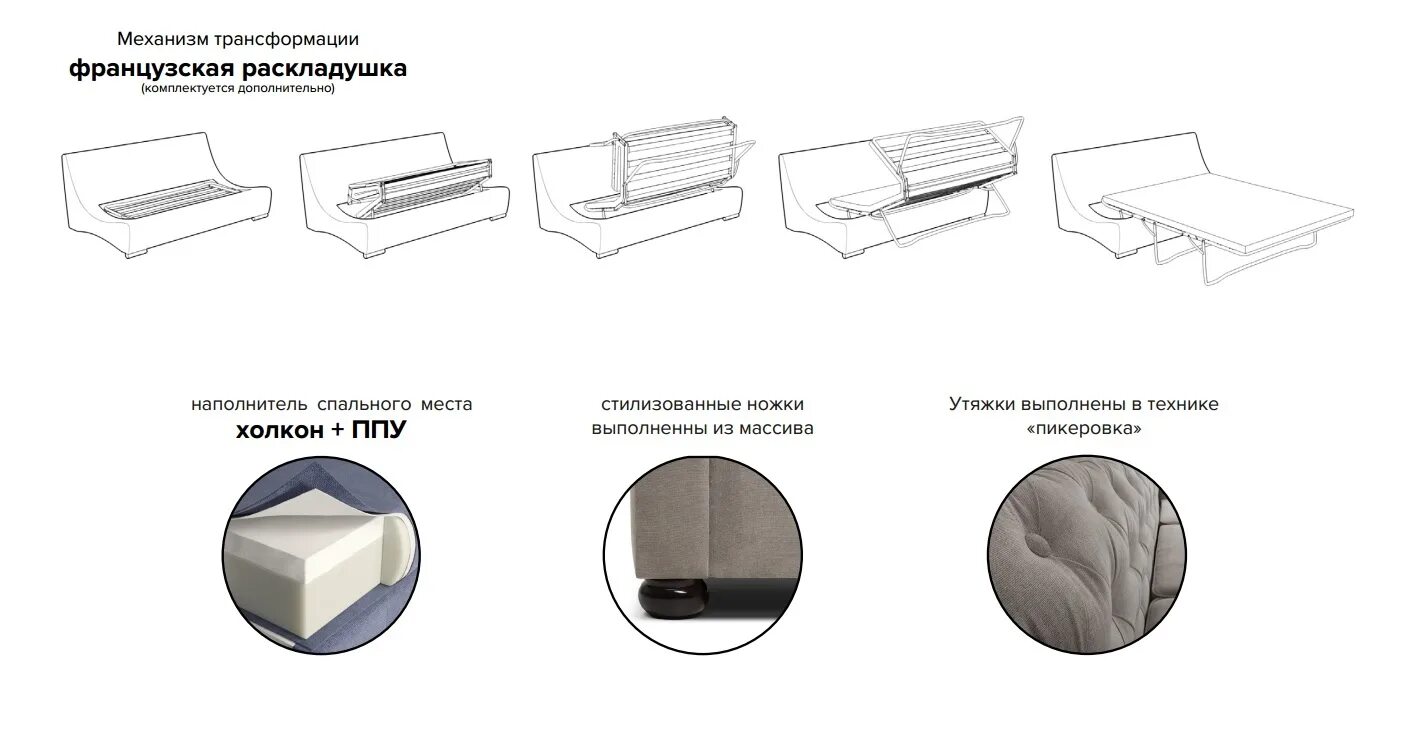 Механизм трансформации
французская раскладушка
(комплектуется дополнительно)

наполнитель спального места
холкон + ППУ

стилизованные ножки
выполненны из массива

Утяжки выполнены в технике
«пикеровка»